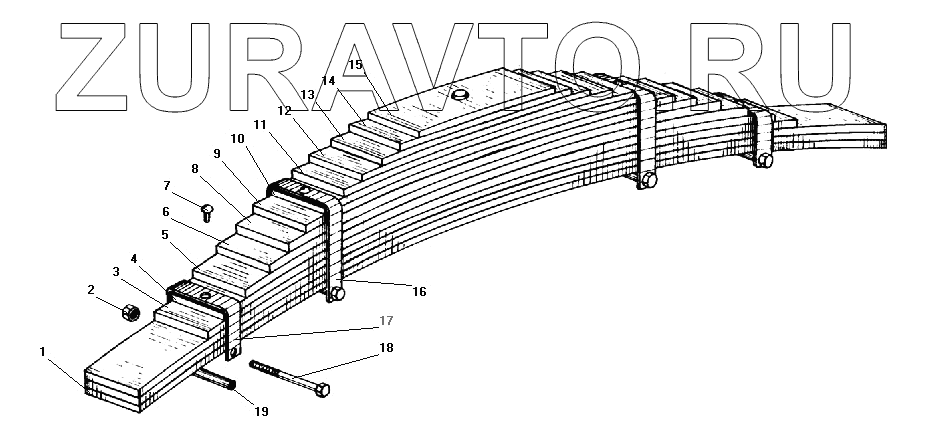 ZURAVTO.RU

15
14
13
12
11
10
9
8
7
6
5
4
3
2
1
16
17
18
19