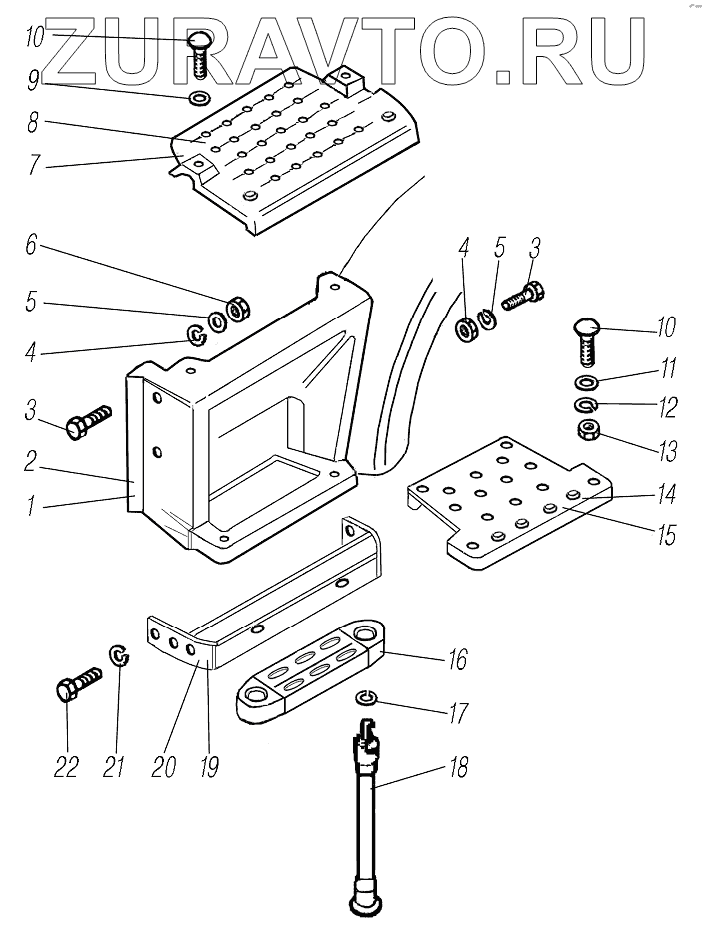 ZURAVTO.RU

10
9
8
7
6
5
4
3
2
1
4 5 3
10
11
12
13
14
15
16
17
18
22 21 20 19