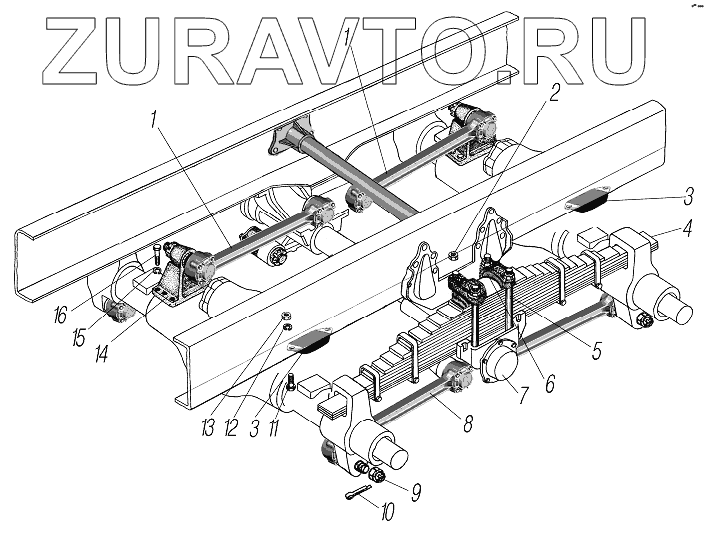 ZURAVTO.RU

1
1
2
3
4
5
6
7
8
9
10
11
3
12
13
14
15
16