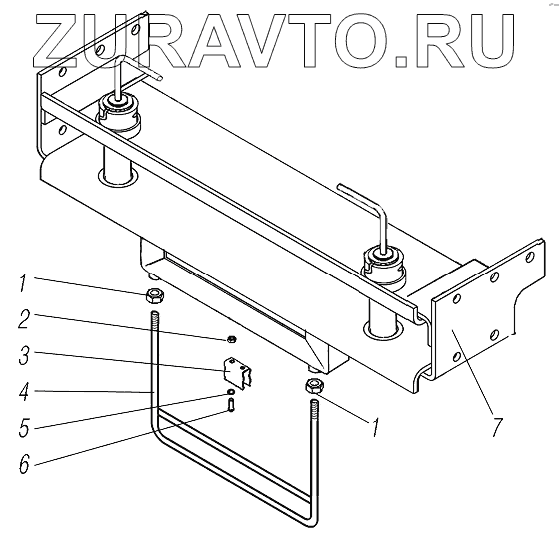 ZURAVTO.RU

1
2
3
4
5
6
1
7