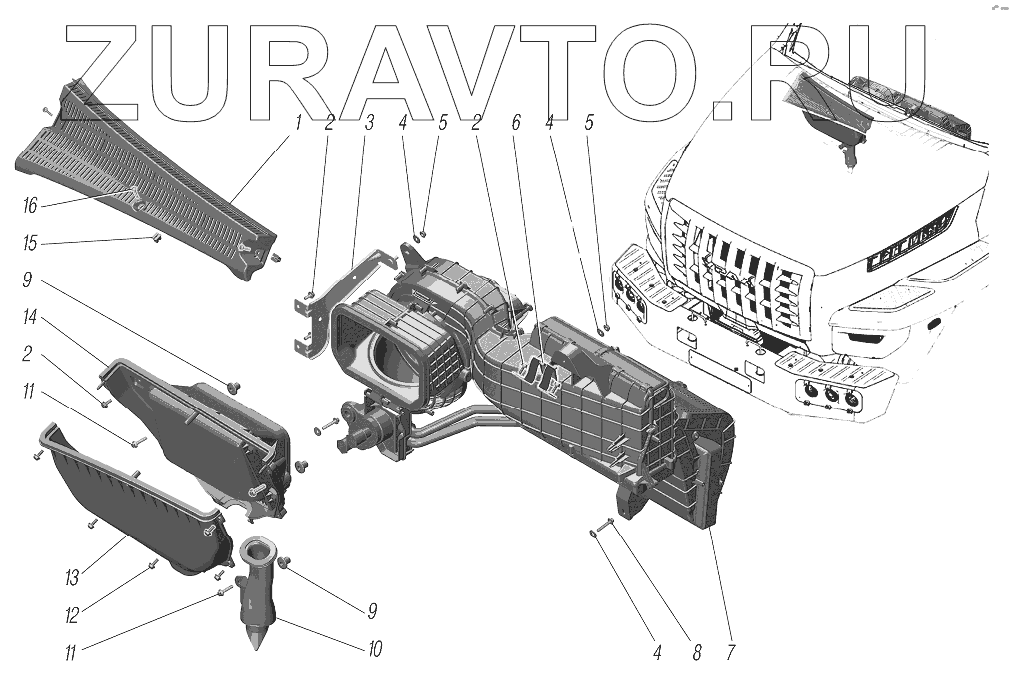 ZURAVTO.RU

1
2
3
4
5
2
6
4
5
16
15
9
14
2
11
13
12
11
9
10
4
8
7