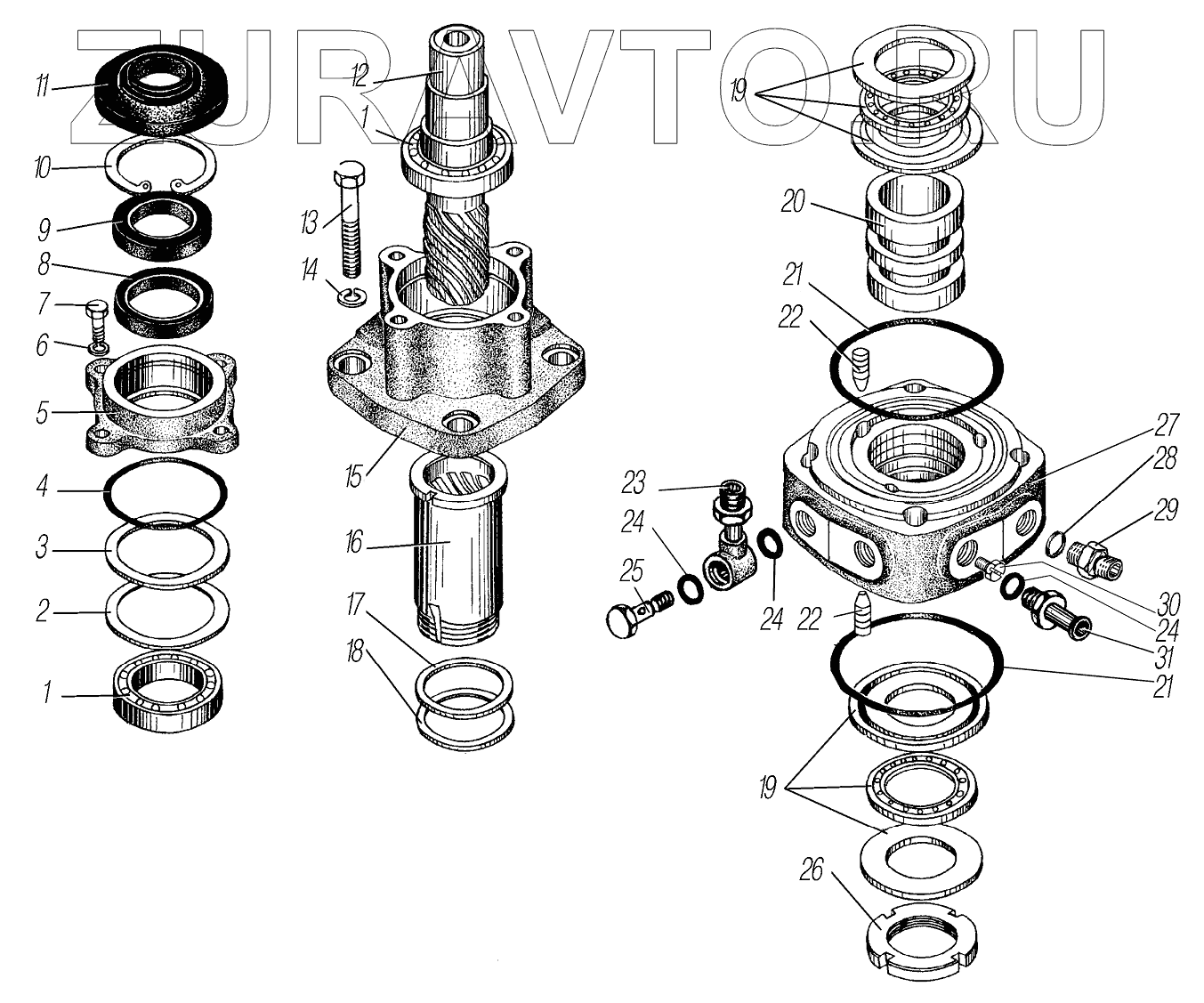 ZURAVTO.RU

11
10
9
8
7
6
5
4
3
2
1
12
1
13
14
15
16
17
18
19
20
21
22
27
28
29
23
24
25
24
22
30
24
31
21
19
26