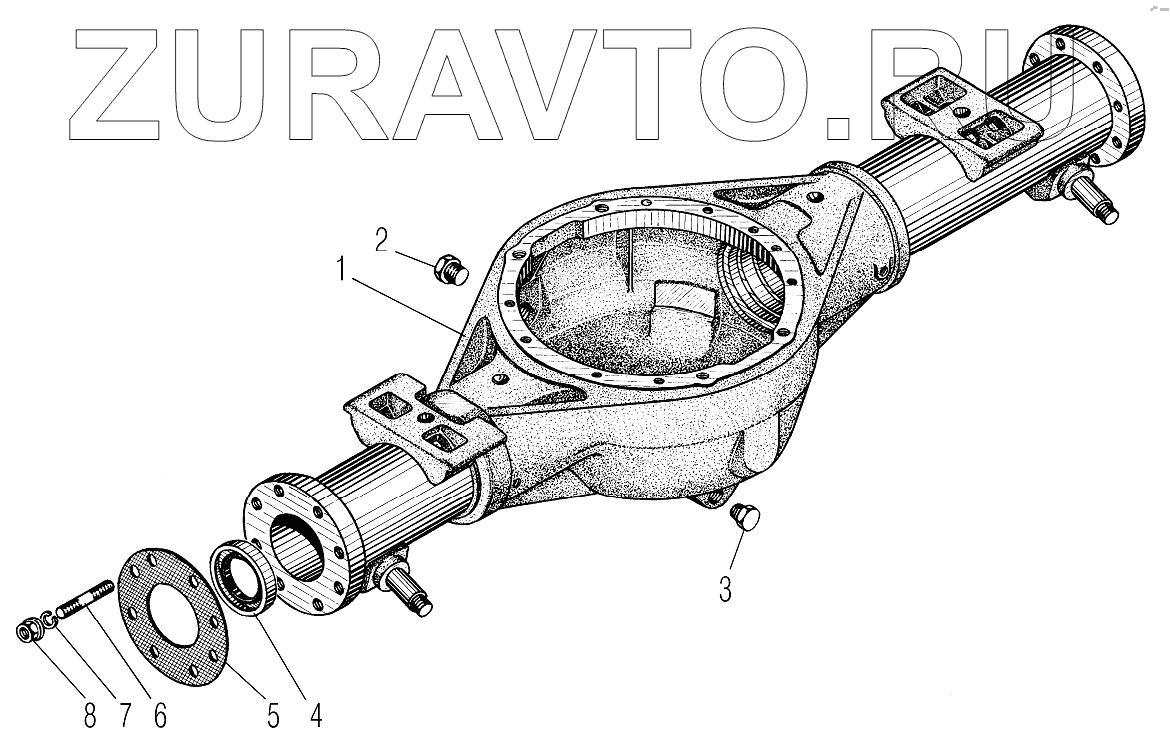 ZURAVTO.RU

2
1
3
8 7 6 5 4