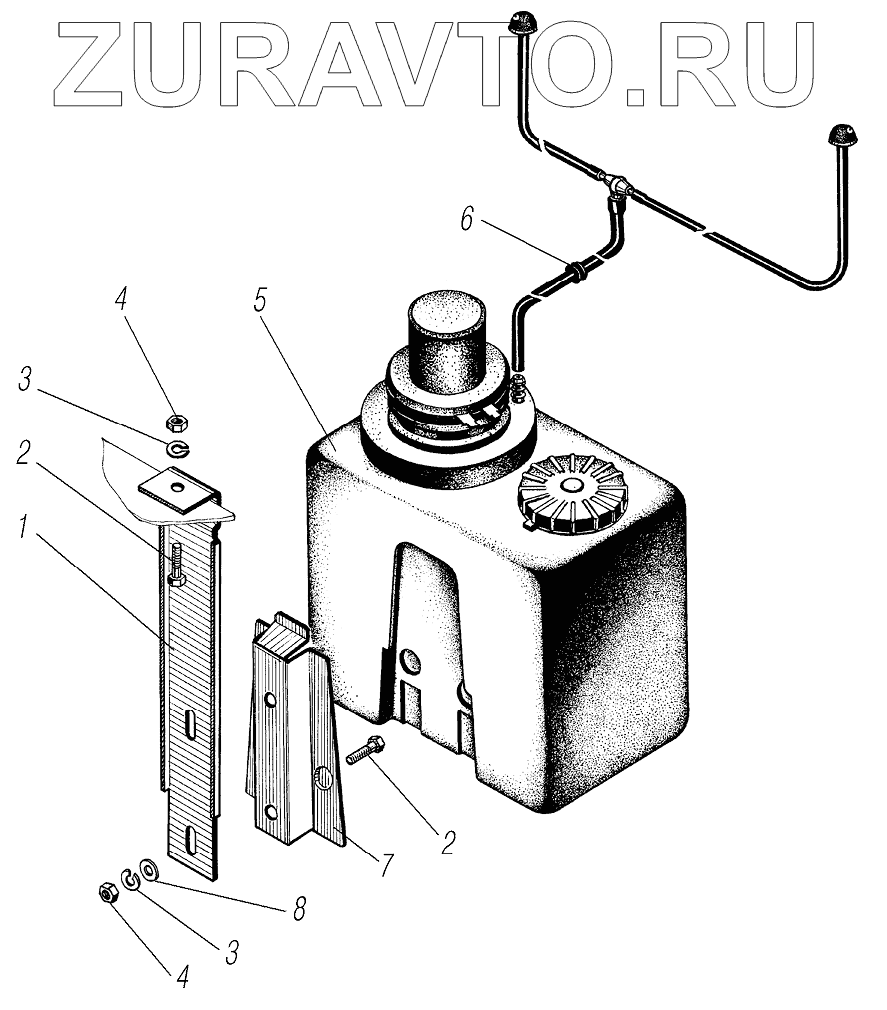 ZURAVTO.RU

6
4
5
3
2
1
2
7
8
3
4