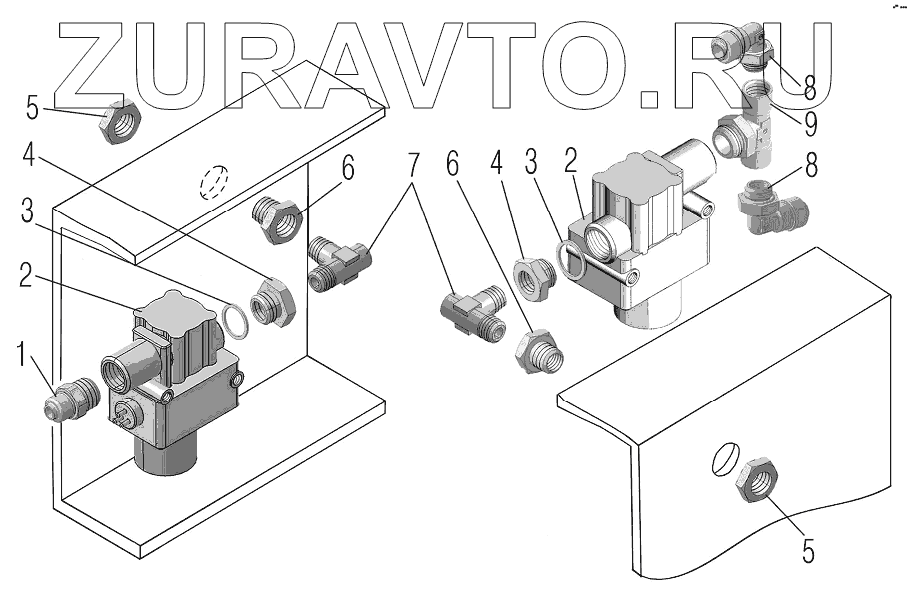 ZURAVTO.RU

5
4
3
2
1
6
7
6
4
3
2
8
9
8
5