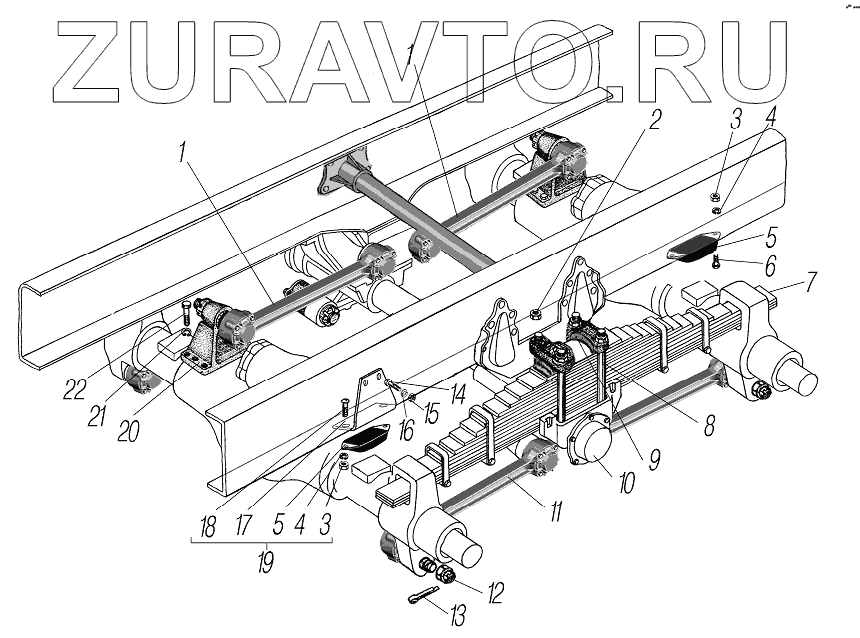 ZURAVTO.RU

1
1
2
3
4
5
6
7
8
9
10
11
12
13
14
15
16
17
18
5
4
3
19
20
21
22