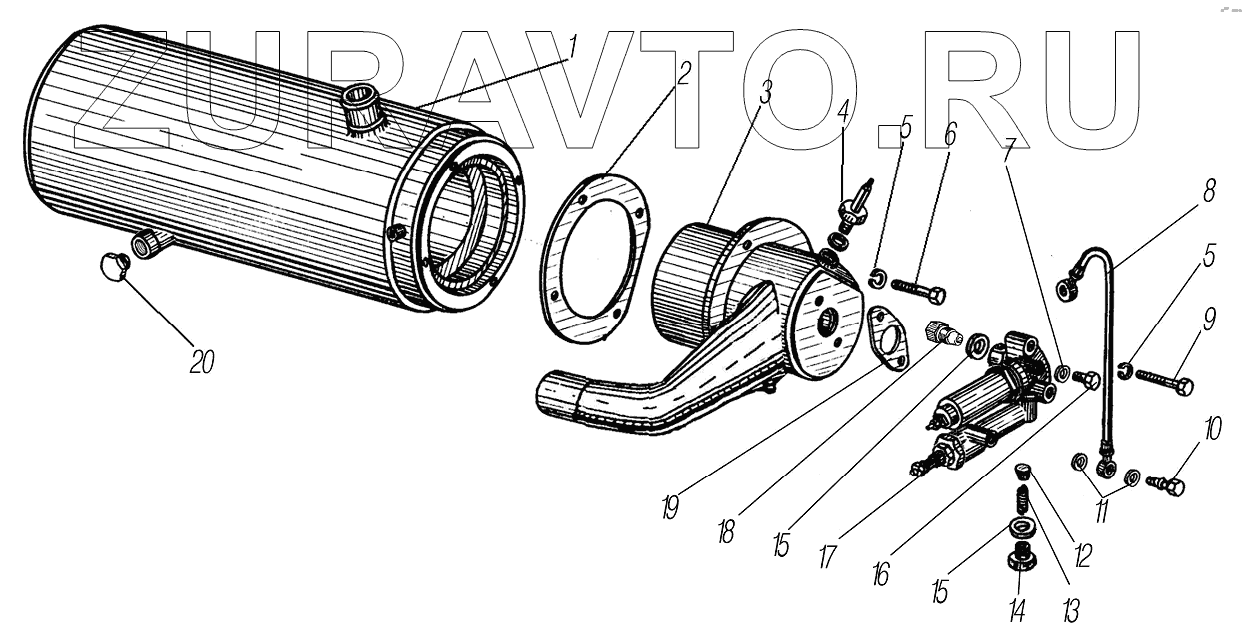 ZURAVTO.RU

1
2
3
4
5
6
7
8
5
9
10
11
12
13
14
15
16
17
15
18
19
20