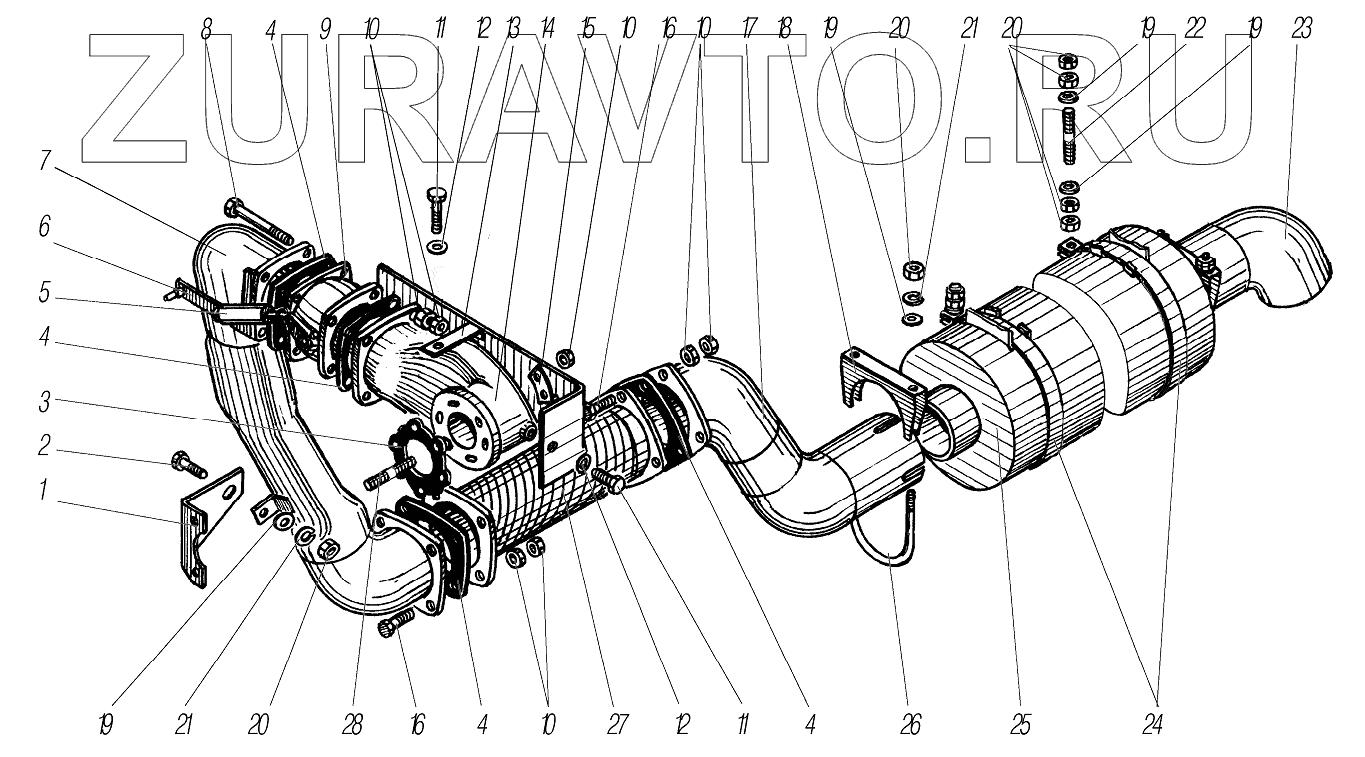 ZURAVTO.RU

8 4 9 10 11 12 13 14 15 10 16 10 17 18 19 20 21 20 19 22 19 23

7
6
5
4
3
2
1

19 21 20 28 16 4 10 27 12 11 4 26 25 24