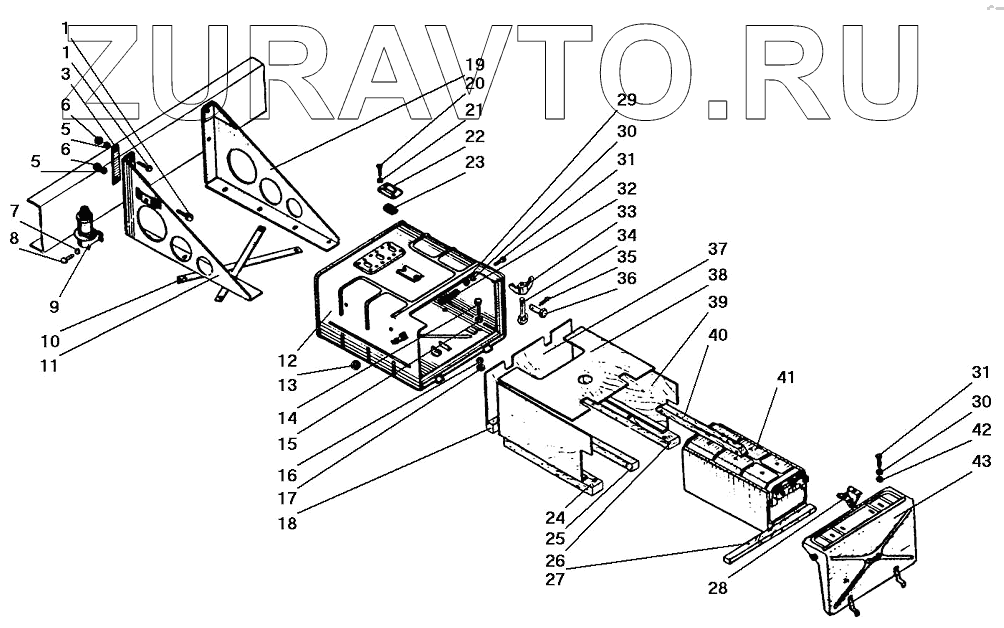 ZURAVTO.RU

1
1
3
6
5
6
5
7
8
9
10
11
19
20
21
22
23
29
30
31
32
33
34
35
36
37
38
39
40
41
12
13
14
15
16
17
18
24
25
26
27
28
31
30
42
43