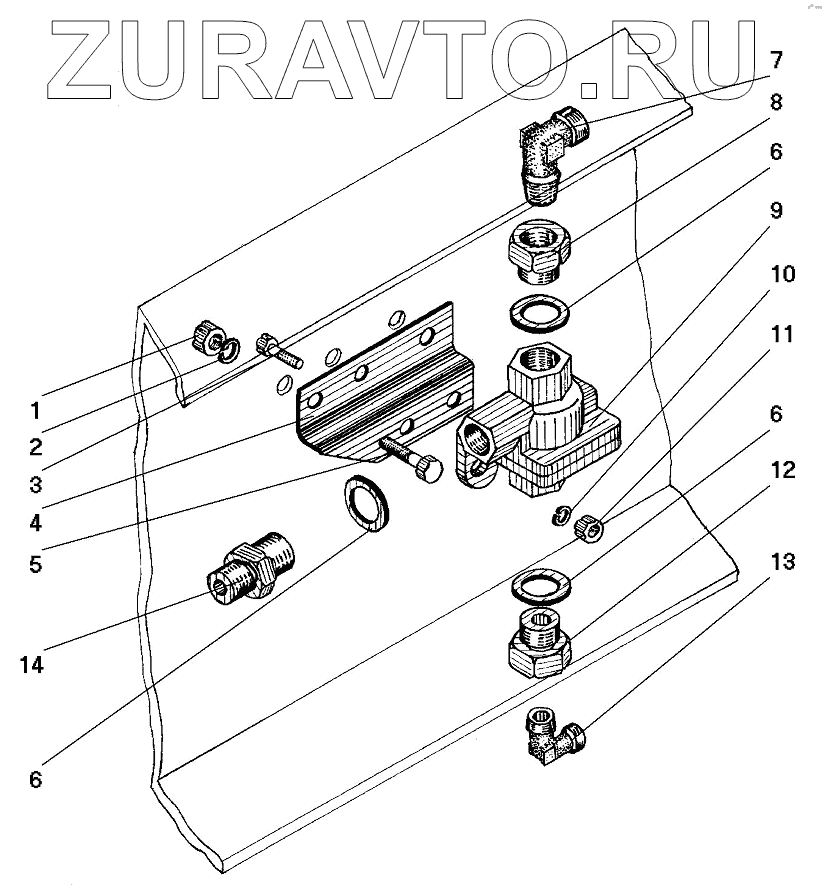 ZURAVTO.RU

7
8
6
9
10
11
6
12
13
1
2
3
4
5
14
6