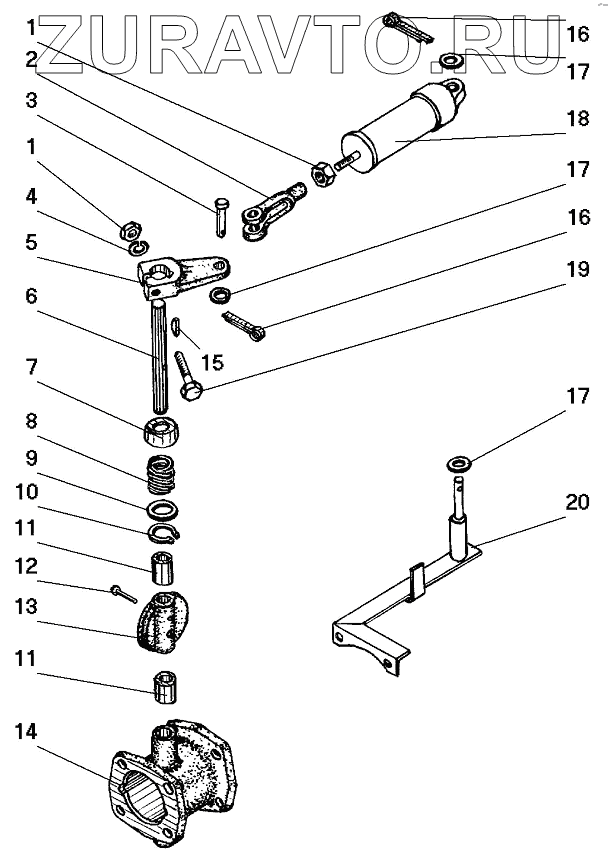 ZURAVTO.RU

1
2
3
1
4
5
6
7
8
9
10
11
12
13
11
14
15
16
17
18
17
16
19
17
20