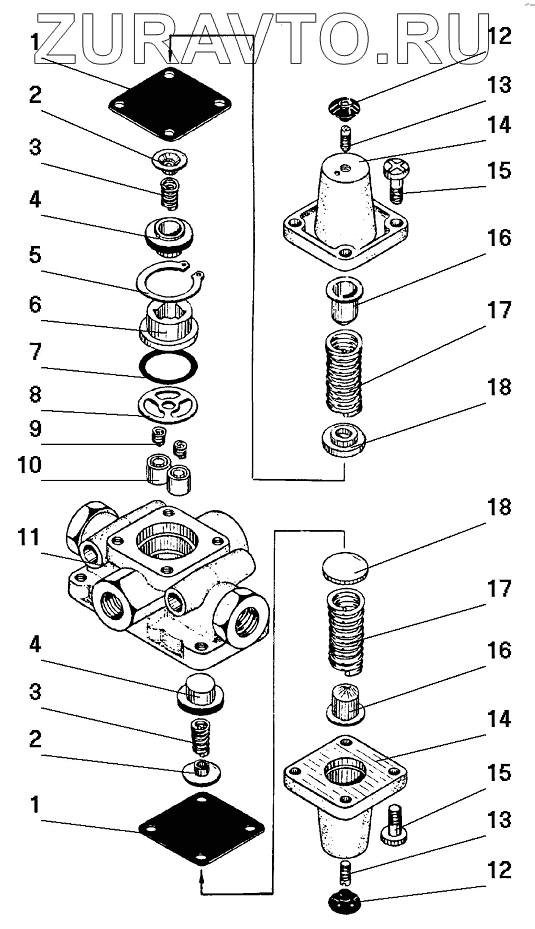 ZURAVTO.RU

1
2
3
4
5
6
7
8
9
10
11
4
3
2
1

12
13
14
15
16
17
18
18
17
16
14
15
13
12