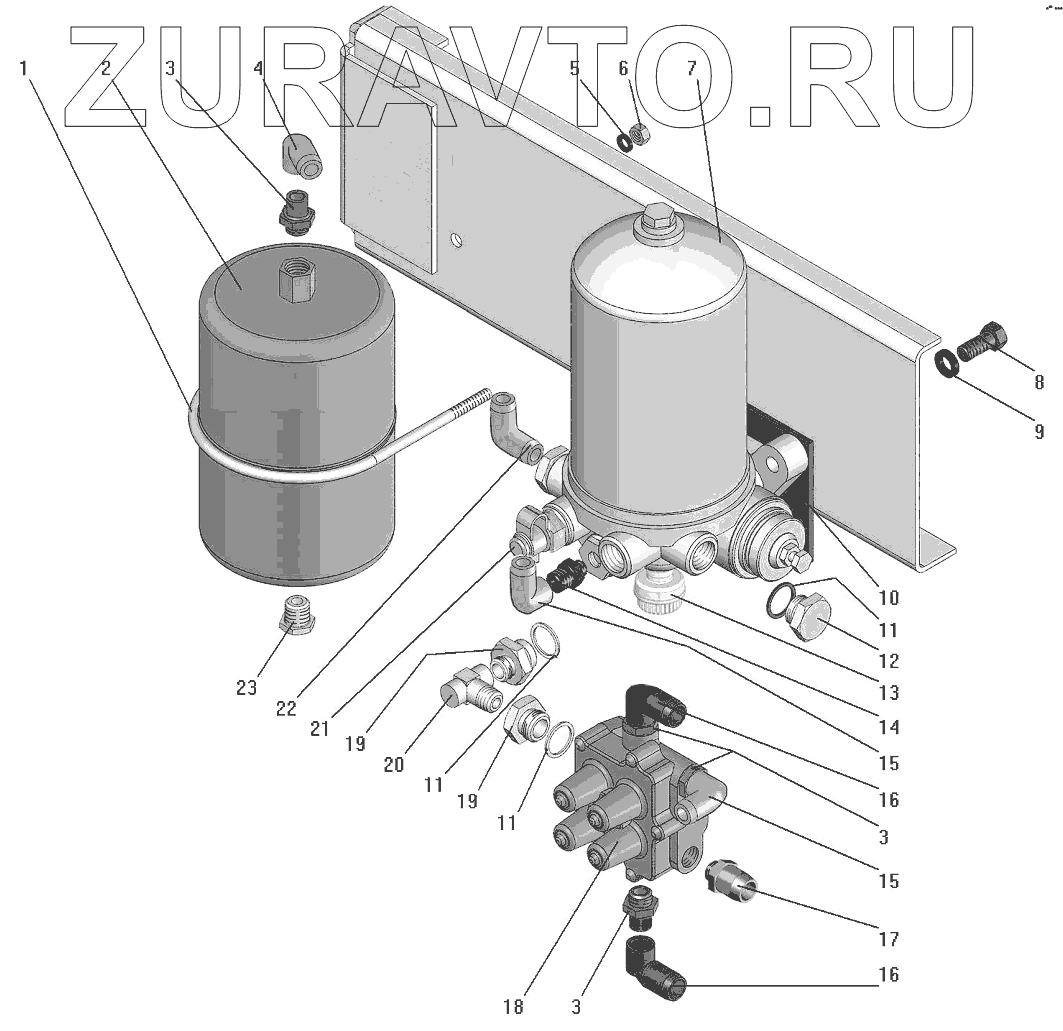 ZURAVTO.RU

1 2 3 4 5 6 7

8
9
10
11
12
13
14
15
16
3
15
17
16

23 22 21 19 20 11 19 11 18 3