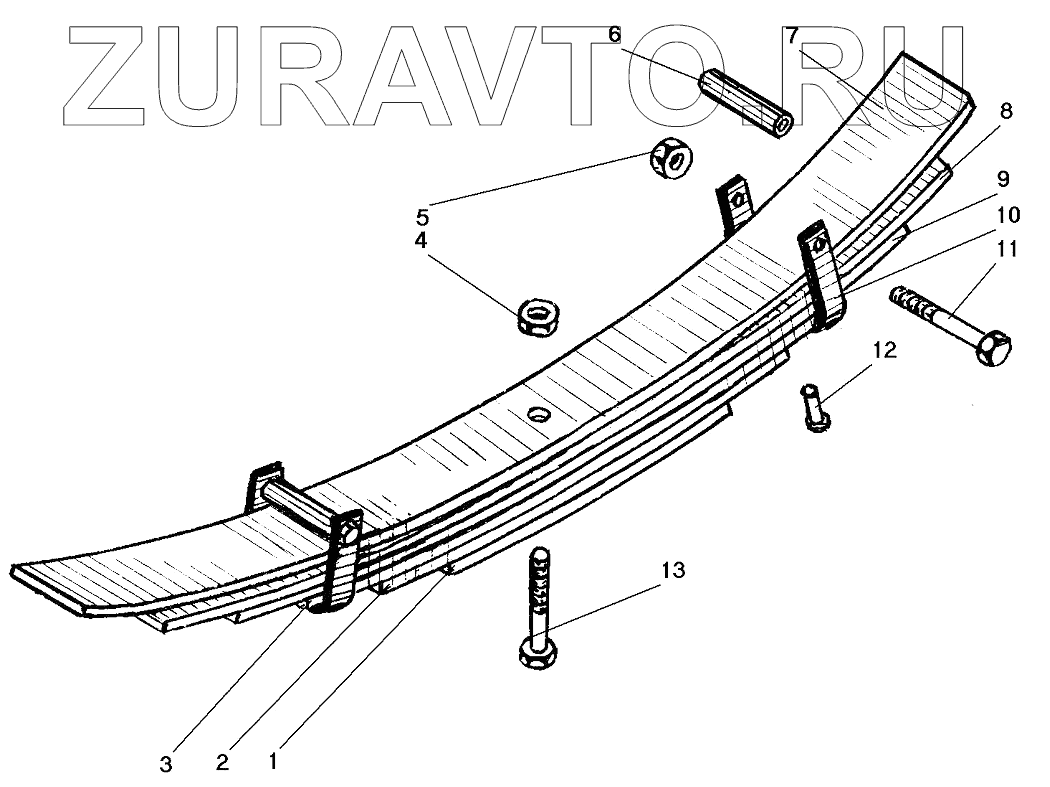 ZURAVTO.RU
6
7
8
9
10
11
5
4
12
13
3
2
1