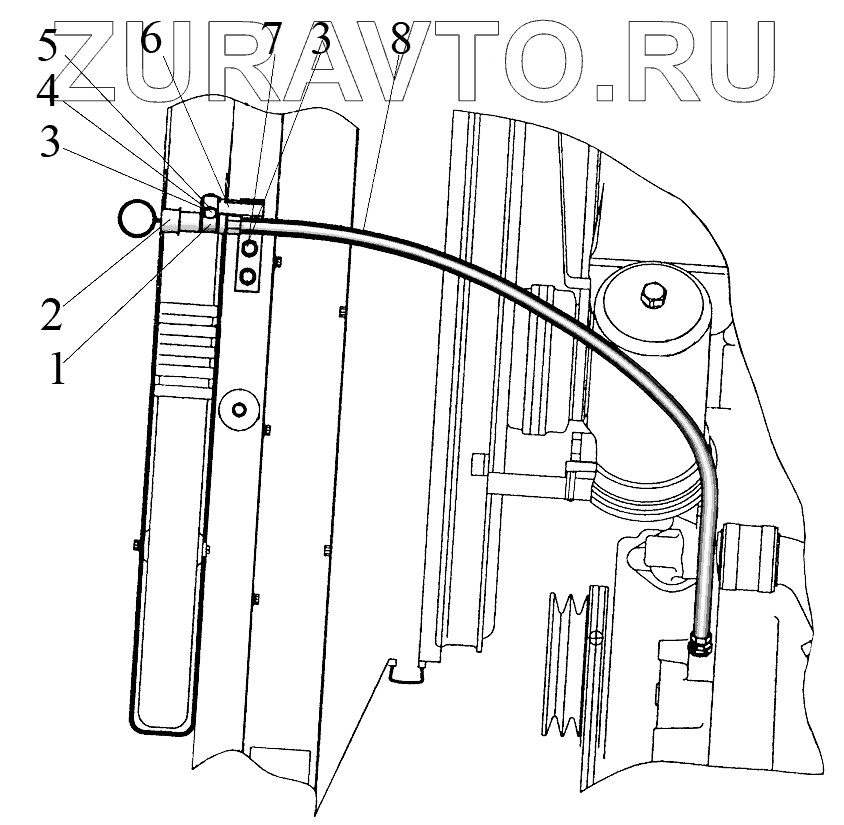 ZURAVTO.RU
5
6
7
3
8
4
3
2
1