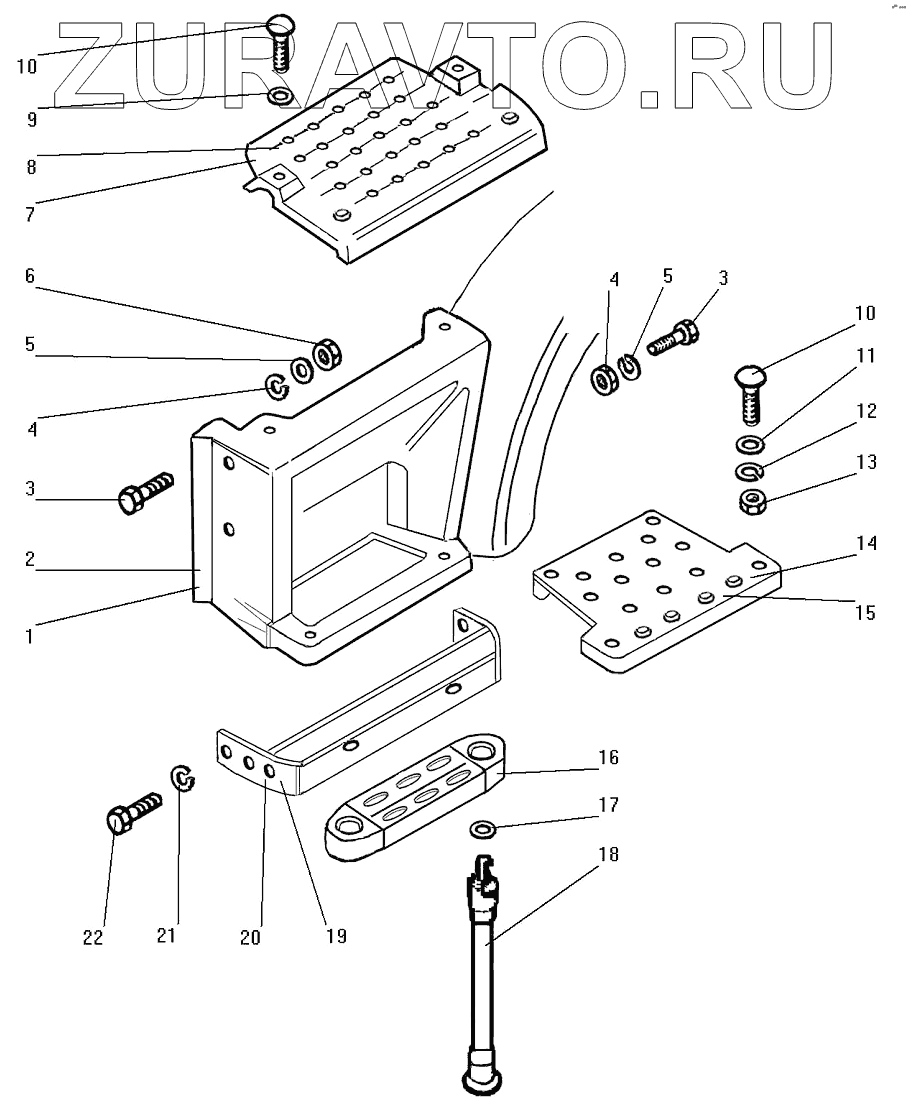 ZURAVTO.RU

10
9
8
7
6
5
4
3
2
1
4
5
3
10
11
12
13
14
15
16
17
18
22
21
20
19