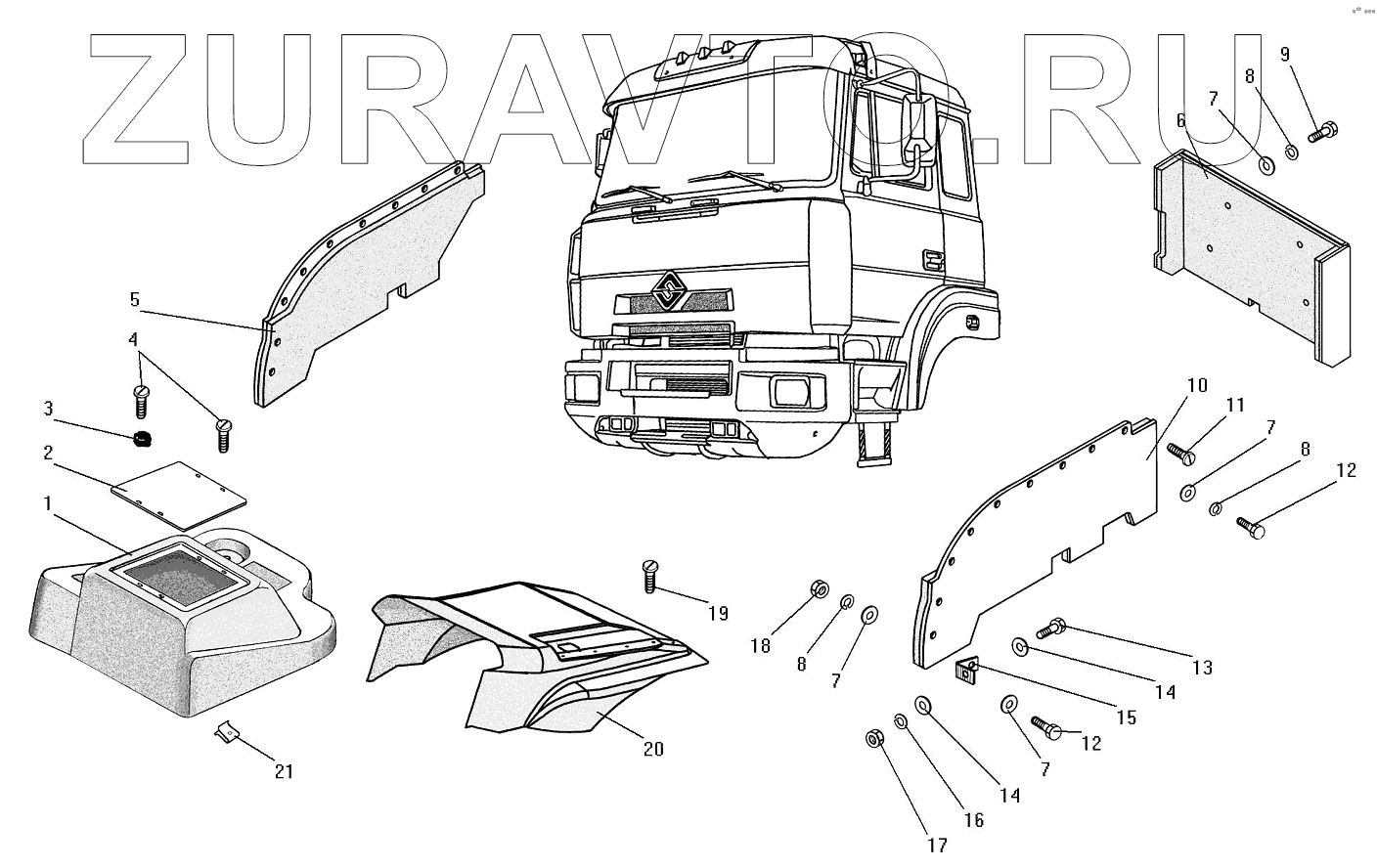 ZURAVTO.RU

9
8
7
6
5
4
3
2
1
10
11
7
8
12
19
18
8
7
13
14
15
12
7
14
16
17
20
21