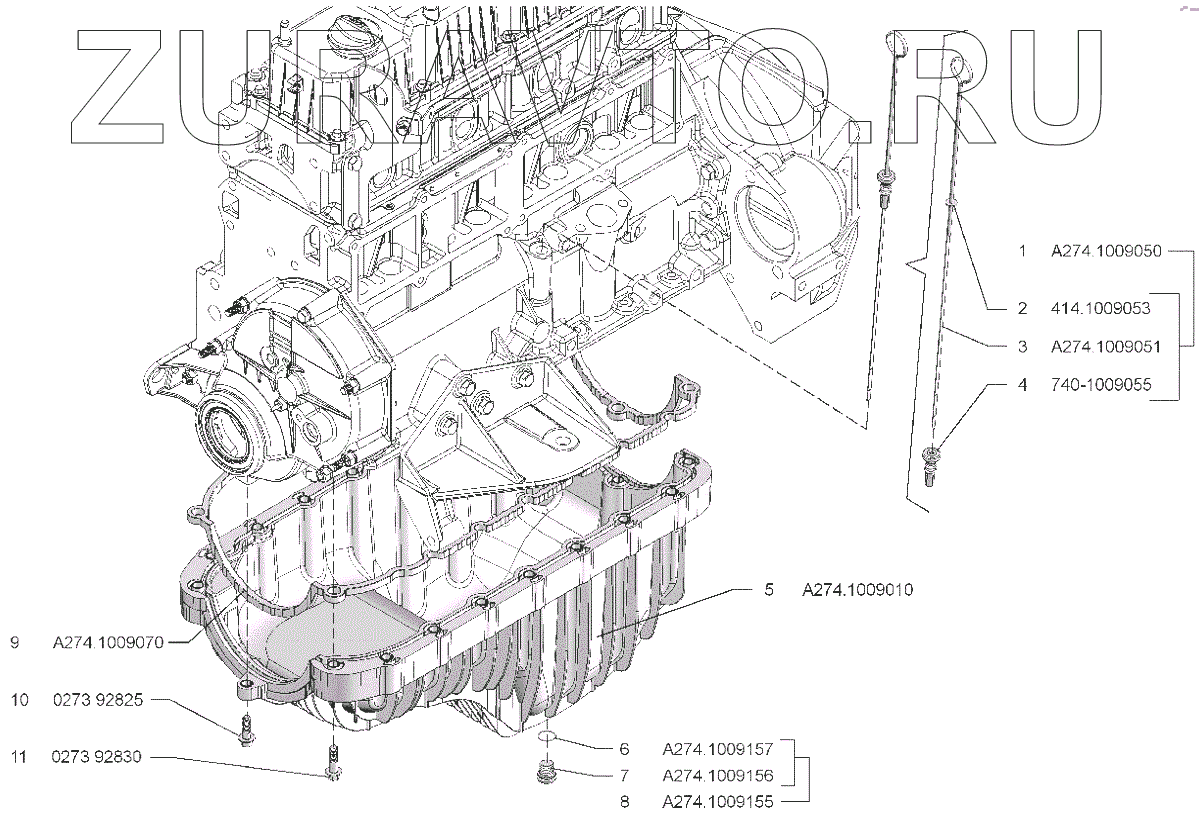 ZURAVTO.RU

1 A274.1009050
2 414.1009053
3 A274.1009051
4 740-1009055
5 A274.1009010
9 A274.1009070
10 0273 92825
11 0273 92830
6 A274.1009157
7 A274.1009156
8 A274.1009155