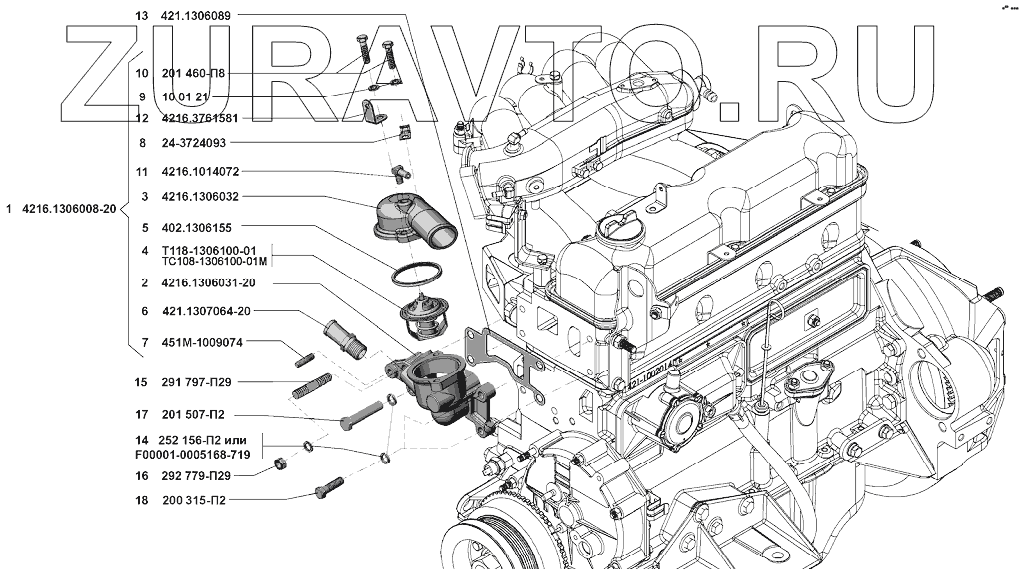 ZURAVTO.RU

13 421.1306089

10 201 460-П8

9 10 01 21

12 4216.3761581

8 24-3724093

11 4216.1014072

3 4216.1306032

1 4216.1306008-20

5 402.1306155

4 Т118-1306100-01
ТС108-1306100-01М

2 4216.1306031-20

6 421.1307064-20

7 451М-1009074

15 291 797-П29

17 201 507-П2

14 252 156-П2 или
F00001-0005168-719

16 292 779-П29

18 200 315-П2