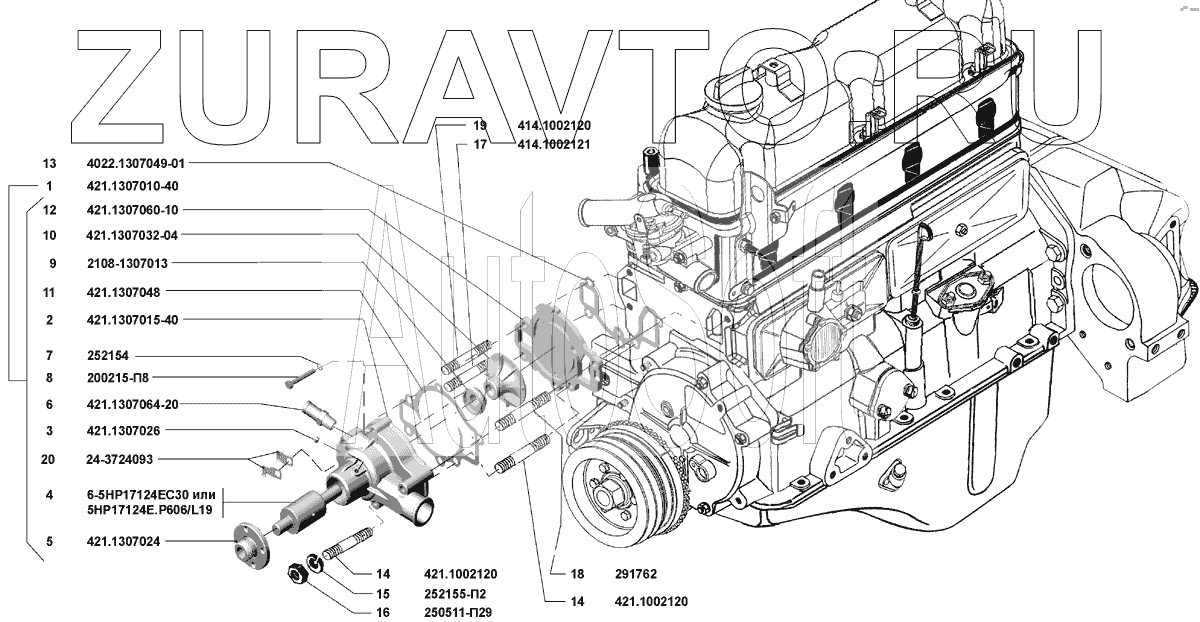 ZURAVTO.RU

19 414.1002120
17 414.1002121
13 4022.1307049-01
1 421.1307010-40
12 421.1307060-10
10 421.1307032-04
9 2108-1307013
11 421.1307048
2 421.1307015-40
7 252154
8 200215-П8
6 421.1307064-20
3 421.1307026
20 24-3724093
4 6-5НР17124ЕС30 или 5НР17124Е.Р606/L19
5 421.1307024
14 421.1002120
15 252155-П2
16 250511-П29
18 291762
14 421.1002120