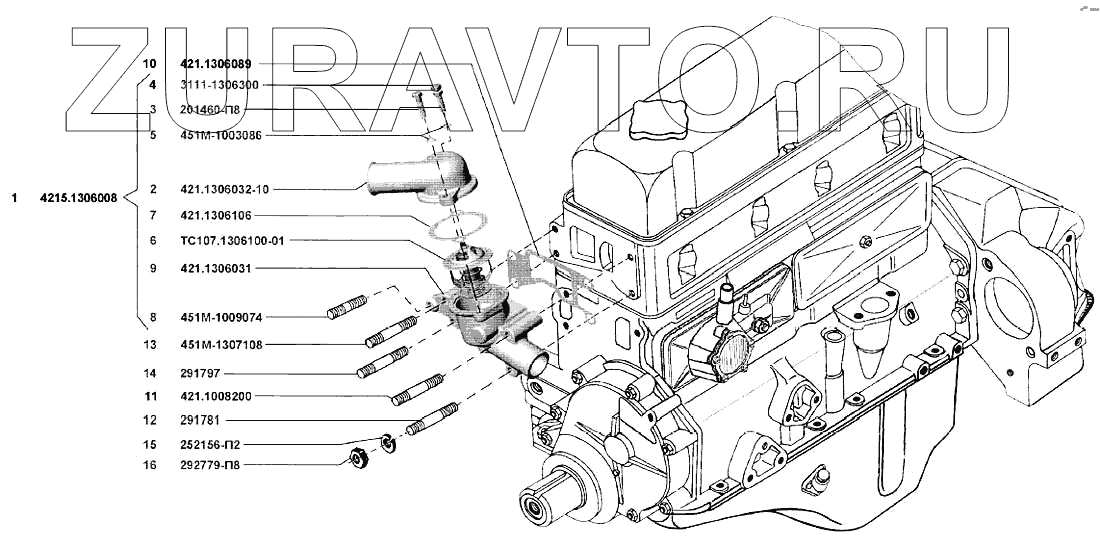 ZURAVTO.RU

10 421.1306089
4 3111-1306300
3 201460-П8
5 451М-1003086
1 4215.1306008
2 421.1306032-10
7 421.1306106
6 ТС107.1306100-01
9 421.1306031
8 451М-1009074
13 451М-1307108
14 291797
11 421.1008200
12 291781
15 252156-П2
16 292779-П8