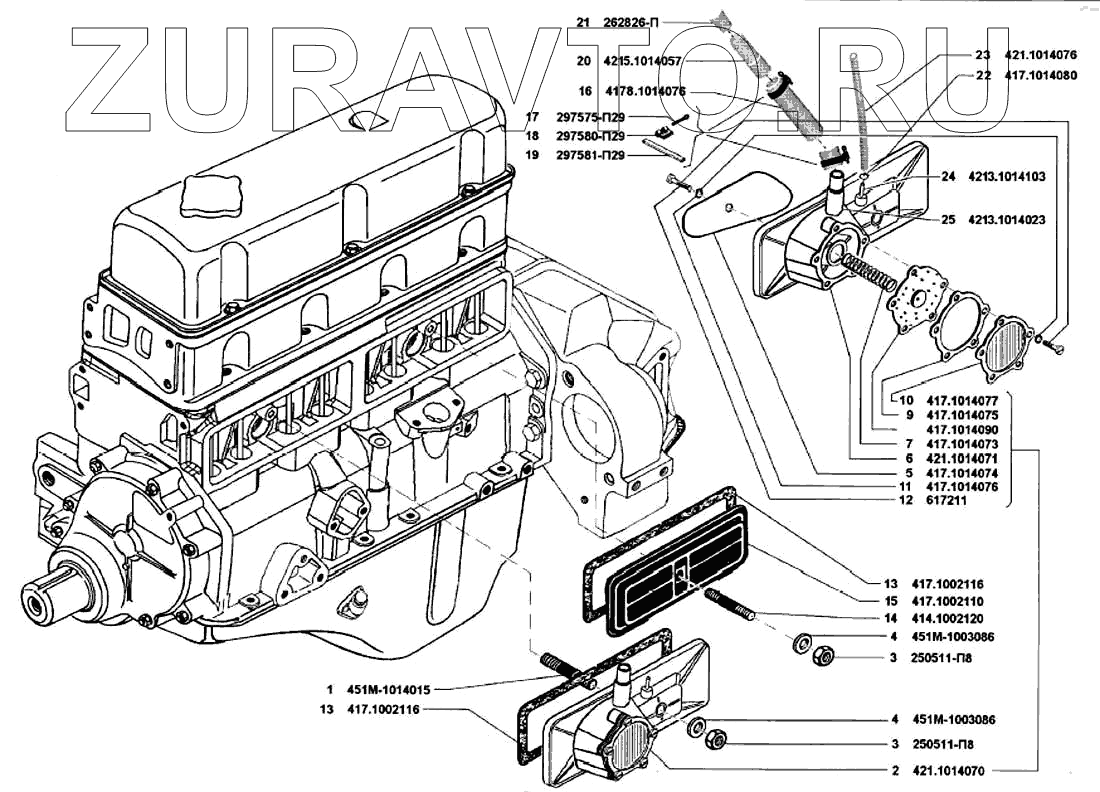 ZURAVTO.RU

21 262826-П
20 4215.1014057
16 4178.1014076
17 297575-П29
18 297580-П29
19 297581-П29
23 421.1014076
22 417.1014080
24 4213.1014103
25 4213.1014023
10 417.1014077
9 417.1014075
417.1014090
7 417.1014073
6 421.1014071
5 417.1014074
11 417.1014076
12 617211
13 417.1002116
15 417.1002110
14 414.1002120
4 451М-1003086
3 250511-П8
1 451М-1014015
13 417.1002116
4 451М-1003086
3 250511-П8
2 421.1014070