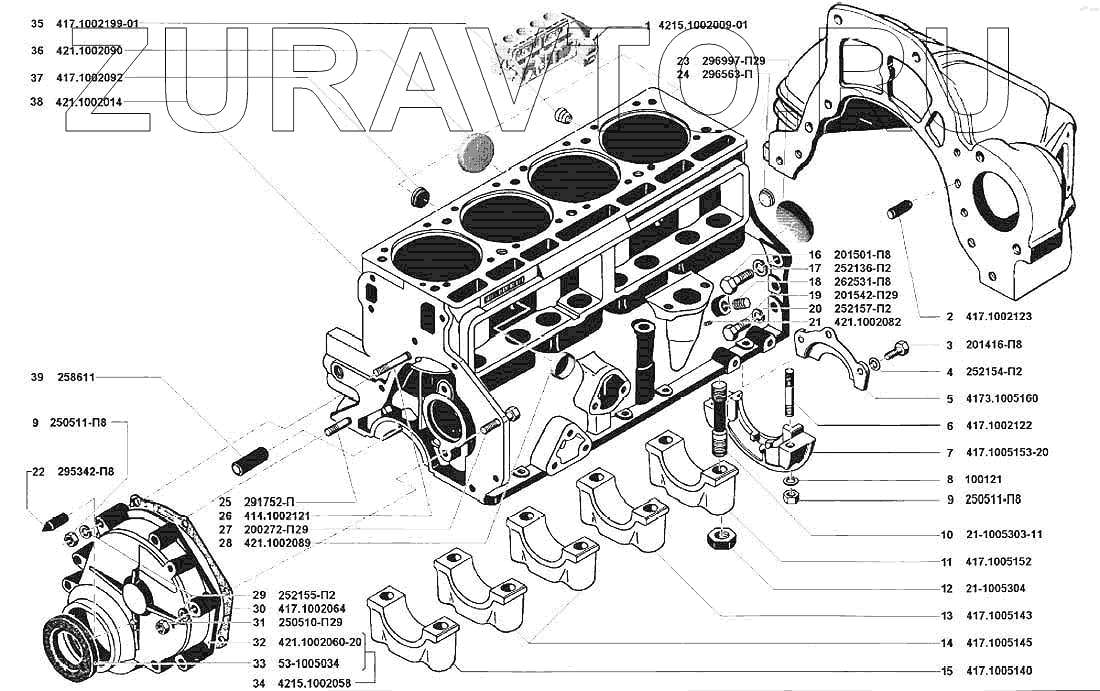 ZURAVTO.RU

35 417.1002199-01
36 421.1002090
37 417.1002092
38 421.1002014
1 4215.1002009-01
23 296997-П29
24 296563-П
16 201501-П8
17 252136-П2
18 262531-П8
19 201542-П29
20 252157-П2
21 421.1002082
2 417.1002123
3 201416-П8
4 252154-П2
5 4173.1005160
6 417.1002122
7 417.1005153-20
8 100121
9 250511-П8
10 21-1005303-11
11 417.1005152
12 21-1005304
13 417.1005143
14 417.1005145
15 417.1005140
39 258611
9 250511-П8
22 295342-П8
25 291752-П
26 411.1002121
27 200272-П29
28 421.1002089
29 252155-П2
30 417.1002064
31 250510-П29
32 421.1002060-20
33 53-1005034
34 4215.1002058