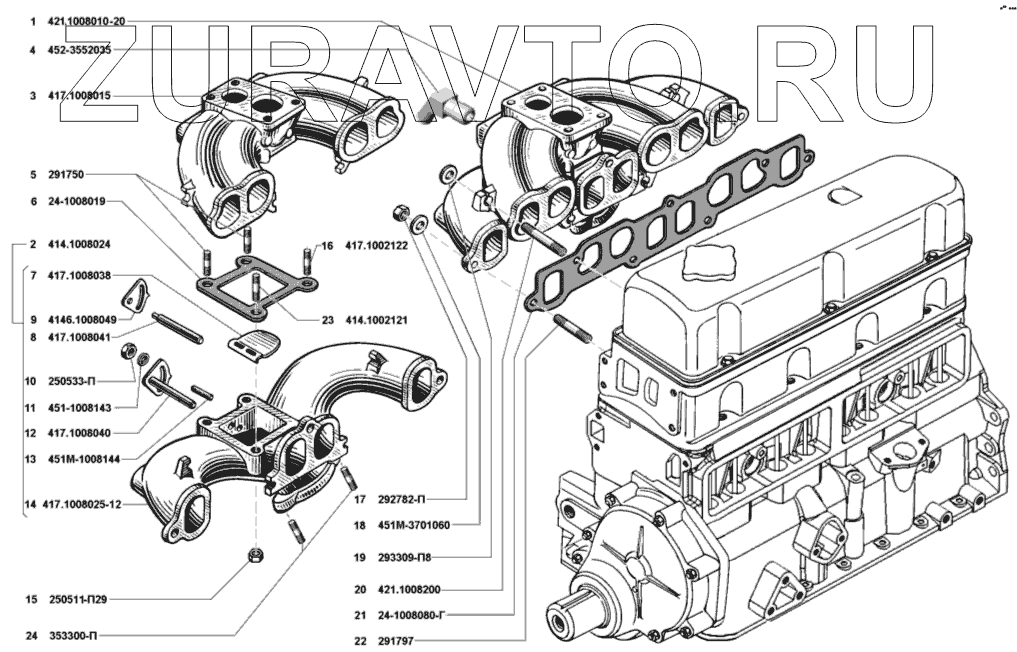 ZURAVTO.RU

1 421.1008010-20
4 452-3552035
3 417.1008015
5 291750
6 24-1008019
2 414.1008024
7 417.1008038
9 4146.1008049
8 417.1008041
10 250533-П
11 451-1008143
12 417.1008040
13 451М-1008144
14 417.1008025-12
15 250511-П29
24 353300-П
16
417.1002122
23 414.1002121
17 292782-П
18 451М-3701060
19 293309-П8
20 421.1008200
21 24-1008080-Г
22 291797