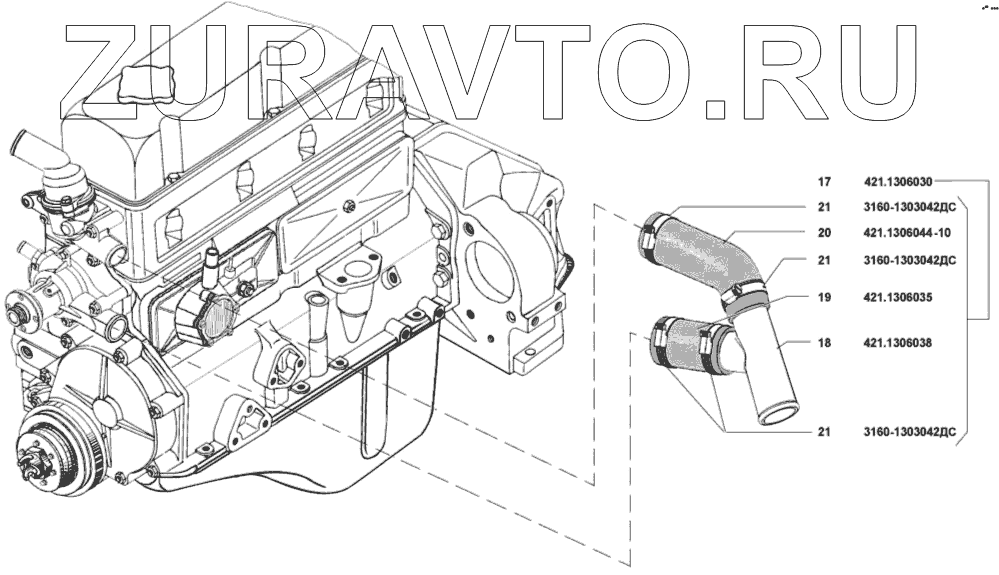 ZURAVTO.RU

17 421.1306030
21 3160-1303042ДС
20 421.1306044-10
21 3160-1303042ДС
19 421.1306035
18 421.1306038
21 3160-1303042ДС