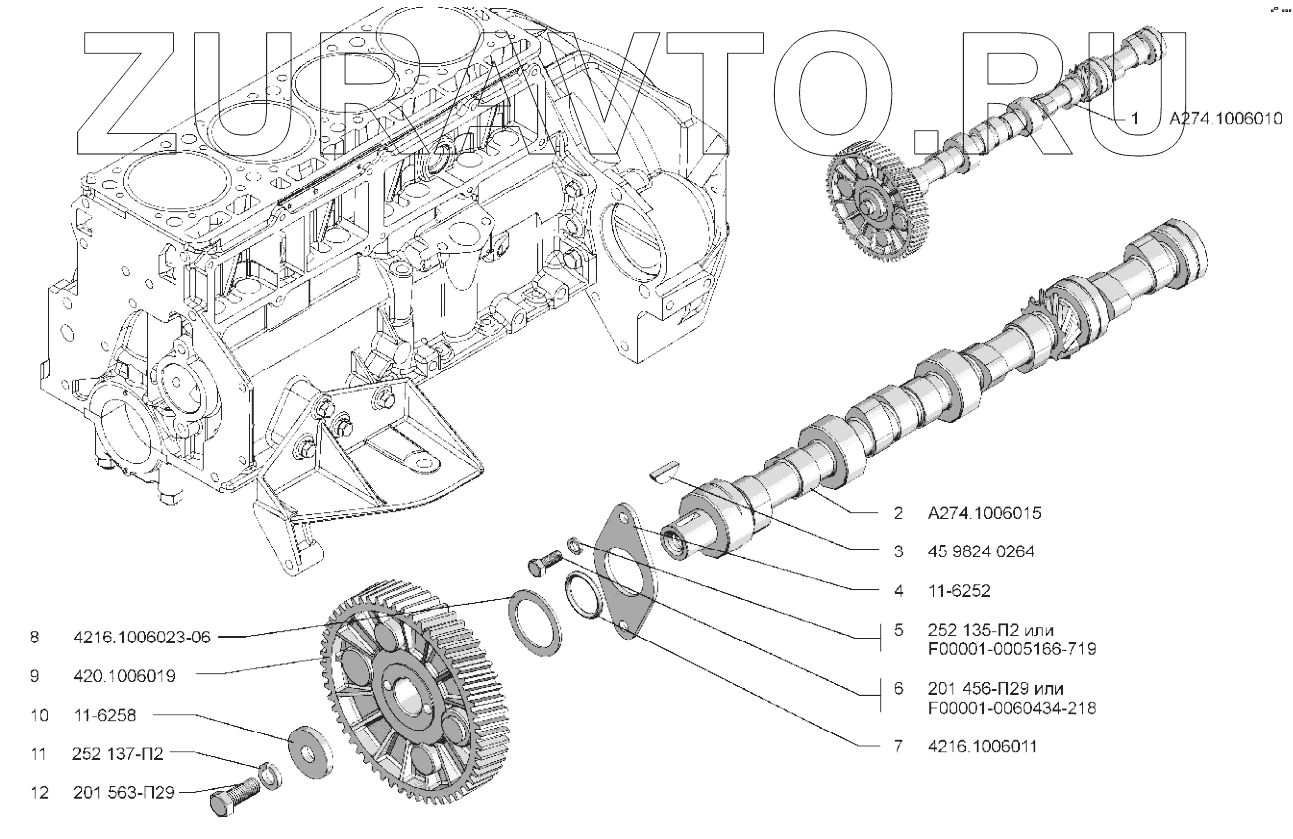 ZURAVTO.RU

1 A274.1006010

2 A274.1006015

3 45 9824 0264

4 11-6252

5 252 135-П2 или F00001-0005166-719

6 201 456-П29 или F00001-0060434-218

7 4216.1006011

8 4216.1006023-06

9 420.1006019

10 11-6258

11 252 137-П2

12 201 563-П29