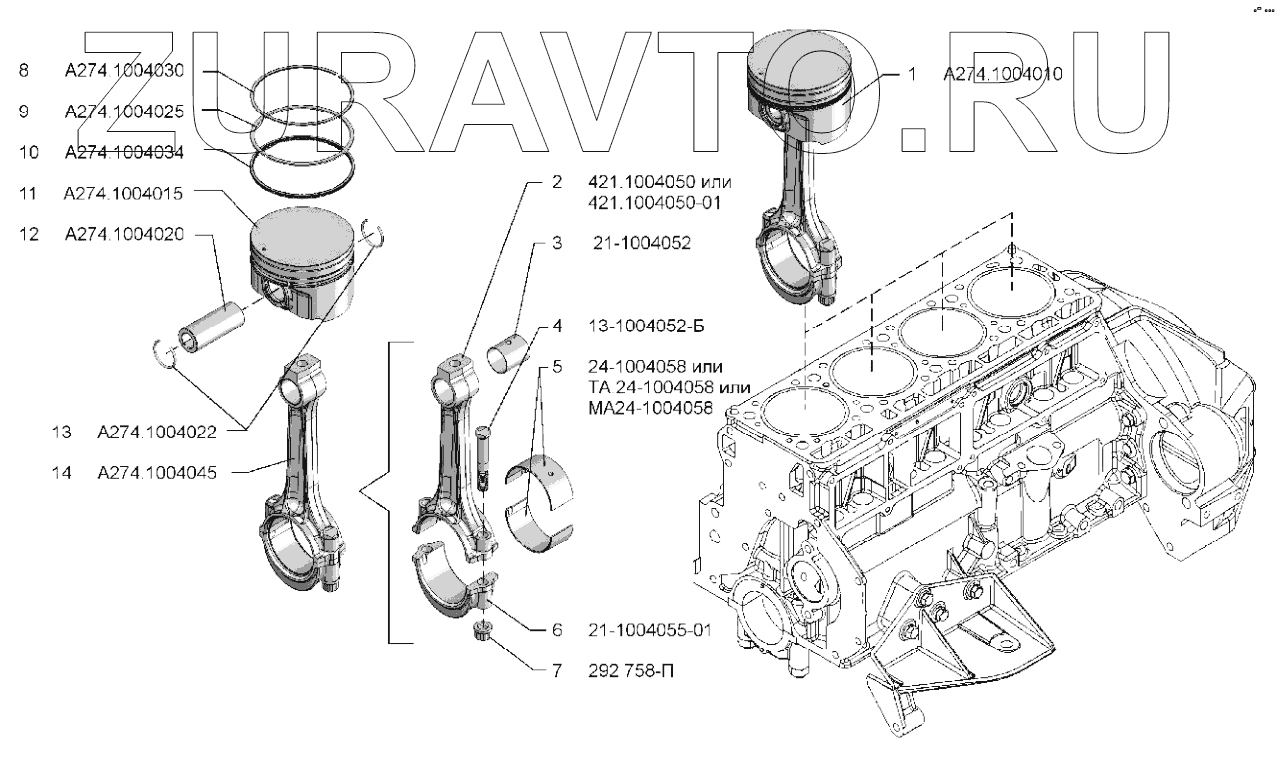 ZURAVTO.RU

8 A274.1004030

9 A274.1004025

10 A274.1004034

11 A274.1004015

12 A274.1004020

13 A274.1004022

14 A274.1004045

1 A274.1004010

2 421.1004050 или 421.1004050-01

3 21-1004052

4 13-1004052-Б

5 24-1004058 или ТА 24-1004058 или МА24-1004058

6 21-1004055-01

7 292 758-П