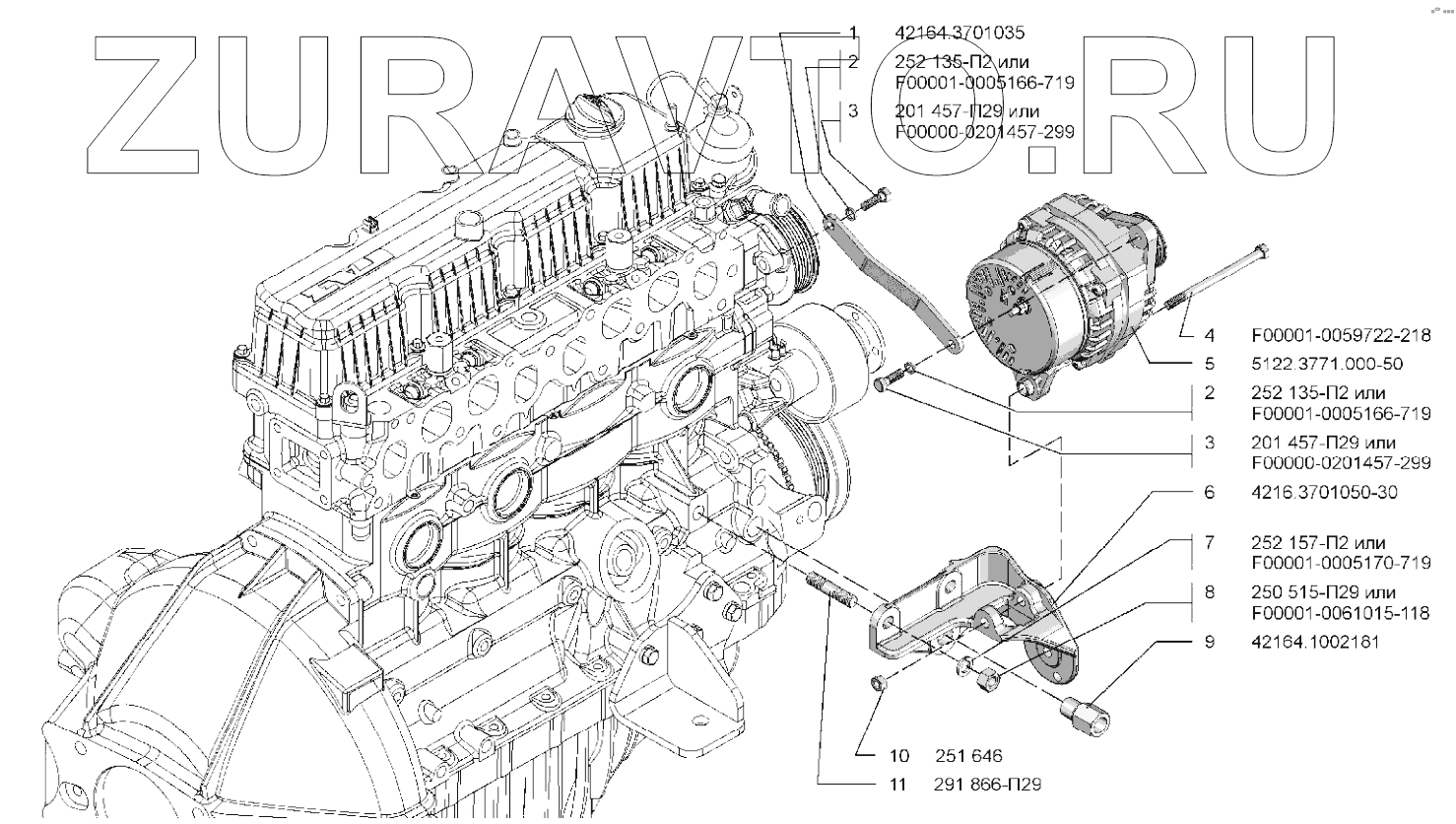 ZURAVTO.RU

1 42164.3701035
2 252 135-П2 или F00001-0005166-719
3 201 457-П29 или F00000-0201457-299
4 F00001-0059722-218
5 5122.3771.000-50
2 252 135-П2 или F00001-0005166-719
3 201 457-П29 или F00000-0201457-299
6 4216.3701050-30
7 252 157-П2 или F00001-0005170-719
8 250 515-П29 или F00001-0061015-118
9 42164.1002181
10 251 646
11 291 866-П29