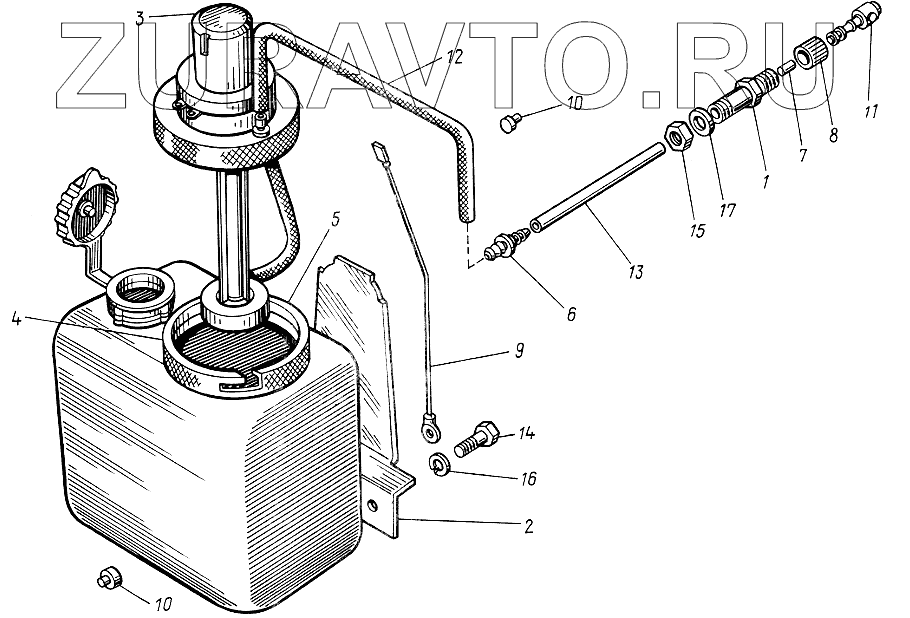 ZURAVTO.RU

3
12
10
11
8
7
1
17
15
13
6
5
4
9
14
16
2
10