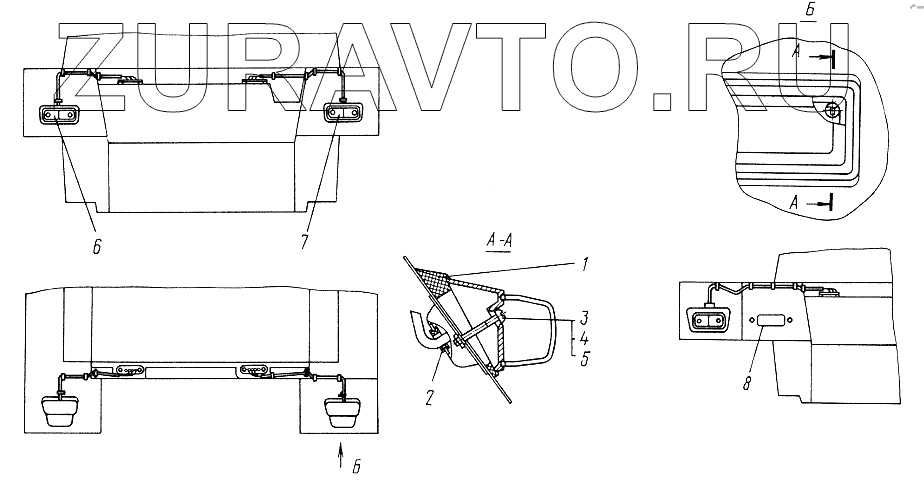 ZURAVTO.RU
Б
А
А
6
7
А-А
1
3
4
5
2
8
Б