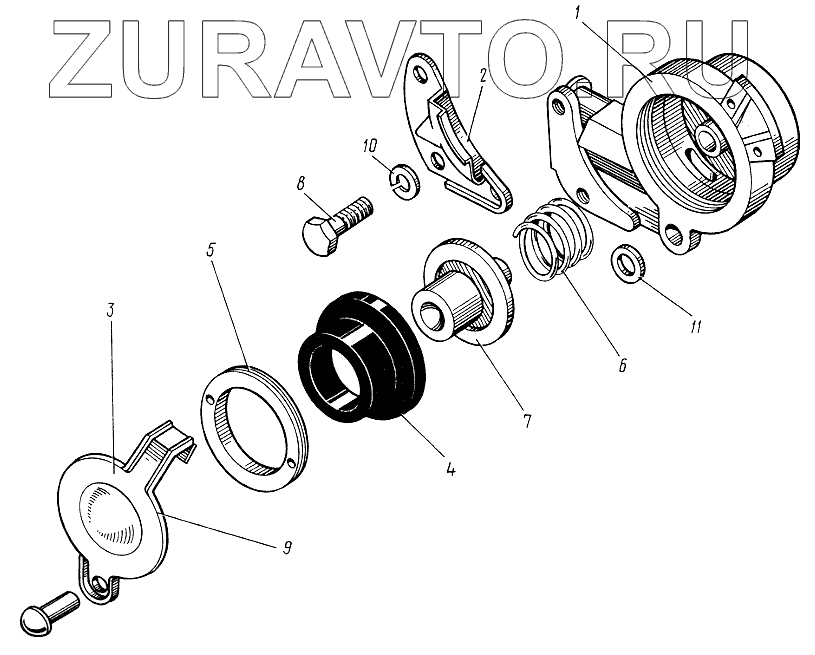 ZURAVTO.RU

1
2
10
8
5
3
11
6
7
4
9