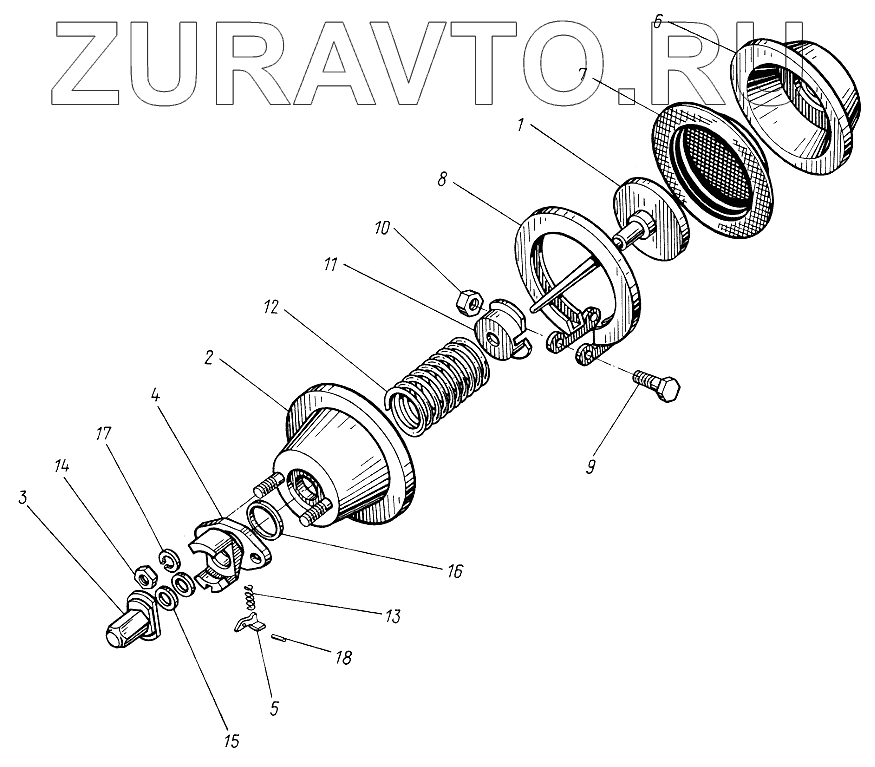 ZURAVTO.RU

6
7
1
8
10
11
12
2
4
17
14
3
9
16
13
18
5
15