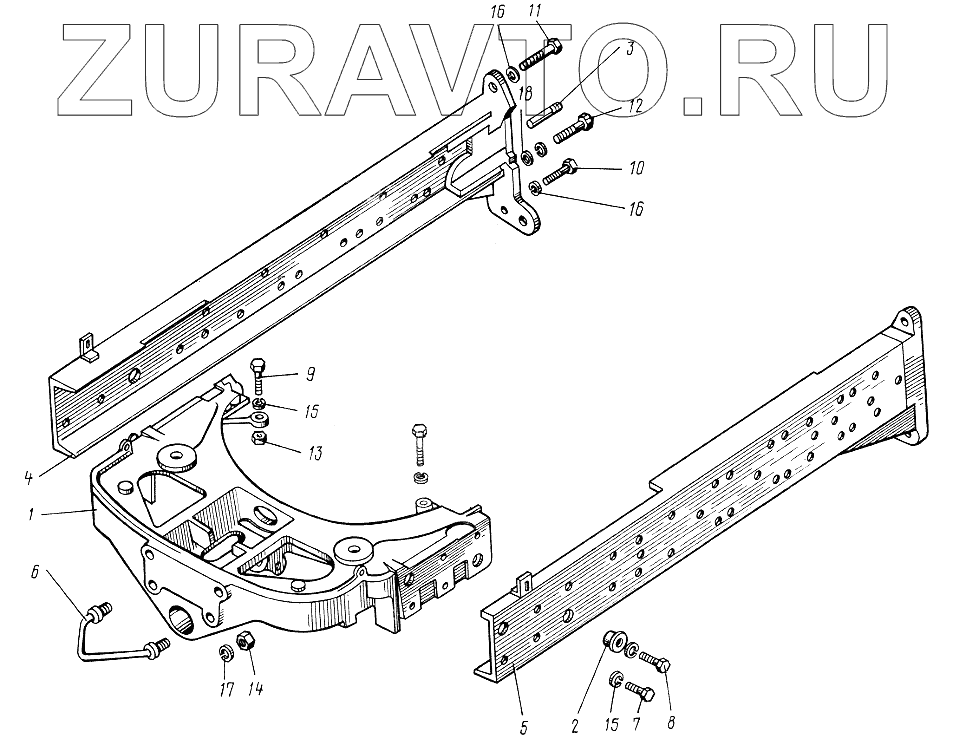 ZURAVTO.RU

16
11
3
18
12
10
16
9
15
13
4
1
6
17
14
5
2
15
7
8