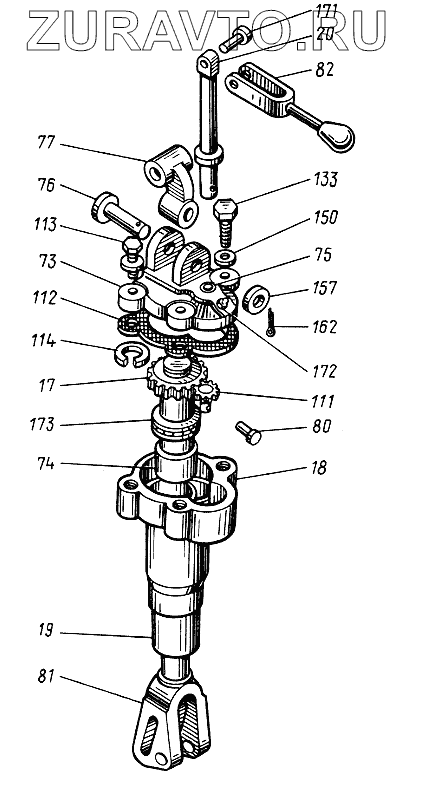 ZURAVTO.RU
171
20
82
77
133
76
150
113
75
73
157
112
162
114
172
17
111
173
80
74
18
19
81