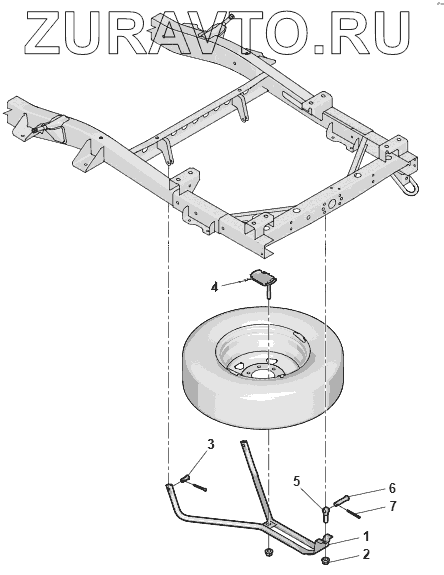 ZURAVTO.RU

4

3

5

6

7

1

2