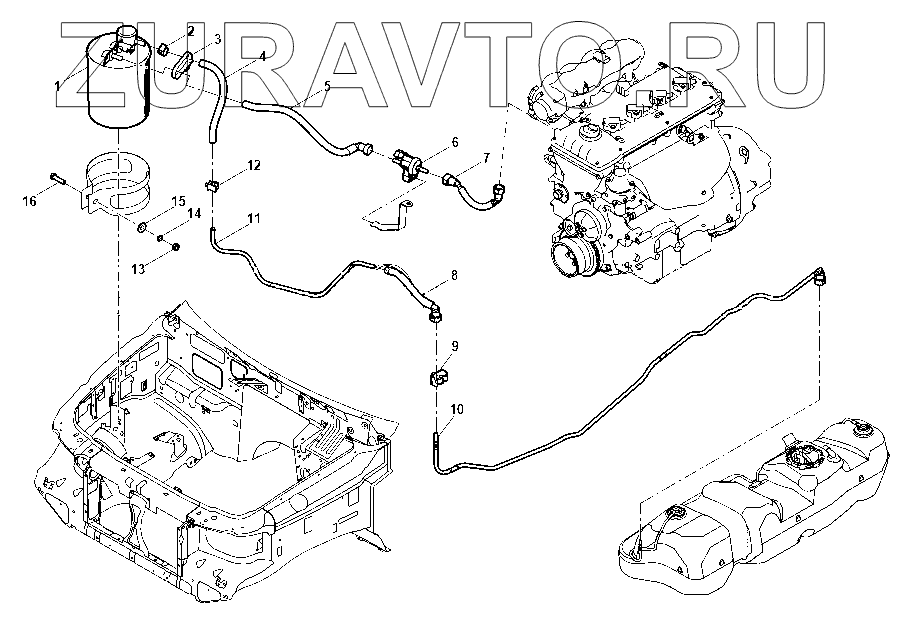 ZURAVTO.RU

1
2
3
4
5
6
7
8
9
10
11
12
13
14
15
16