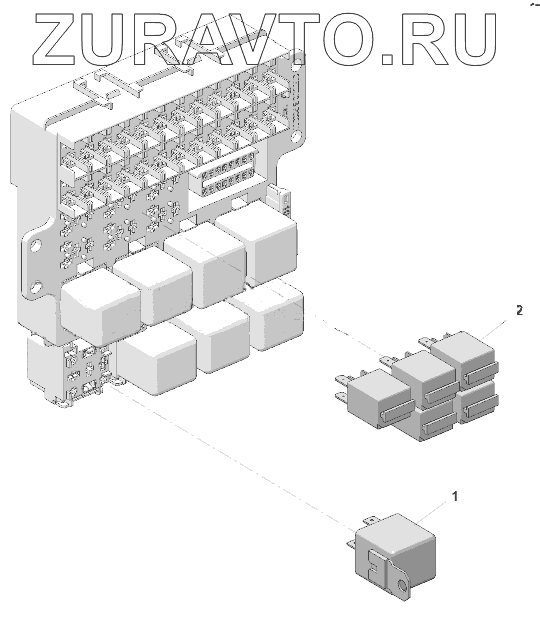 ZURAVTO.RU

2

1