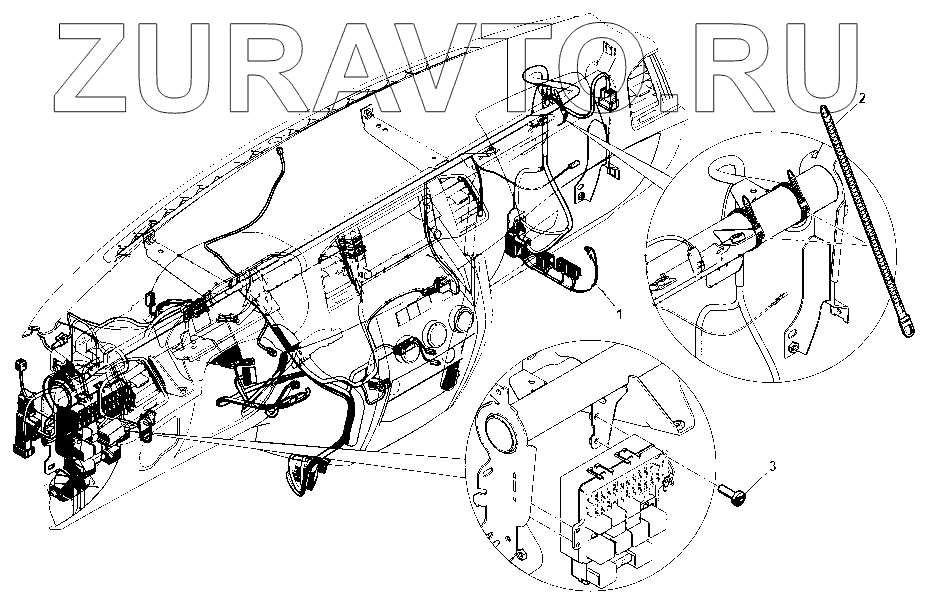 ZURAVTO.RU

2

1

3