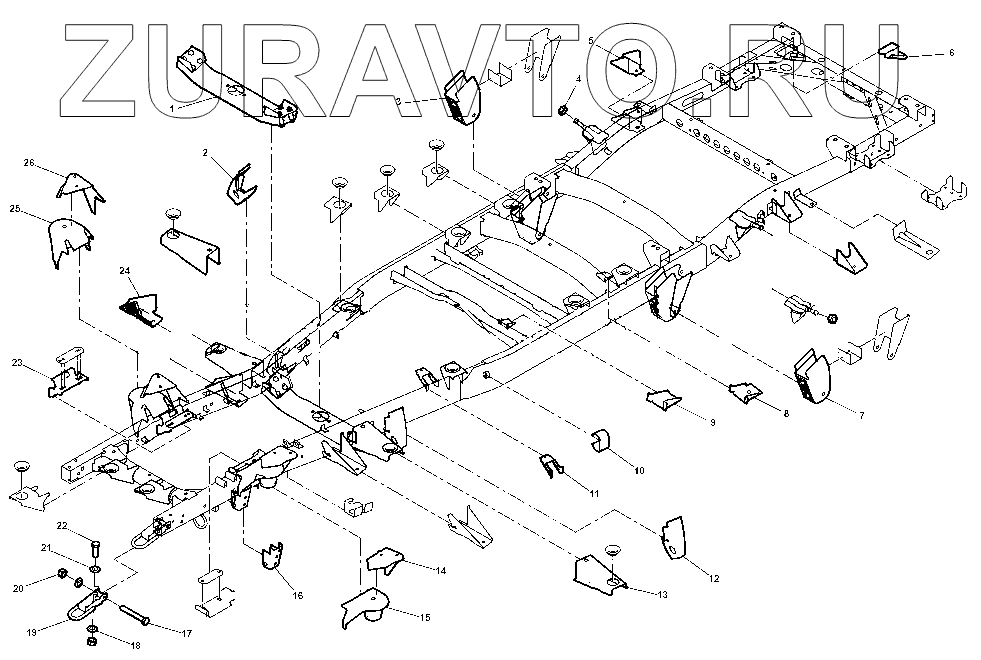 ZURAVTO.RU

1
2
3
4
5
6
7
8
9
10
11
12
13
14
15
16
17
18
19
20
21
22
23
24
25
26