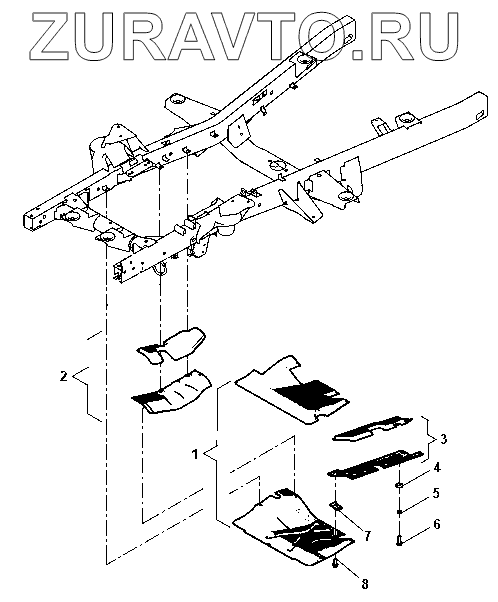 ZURAVTO.RU

2

1

3

4

5

6

7

8