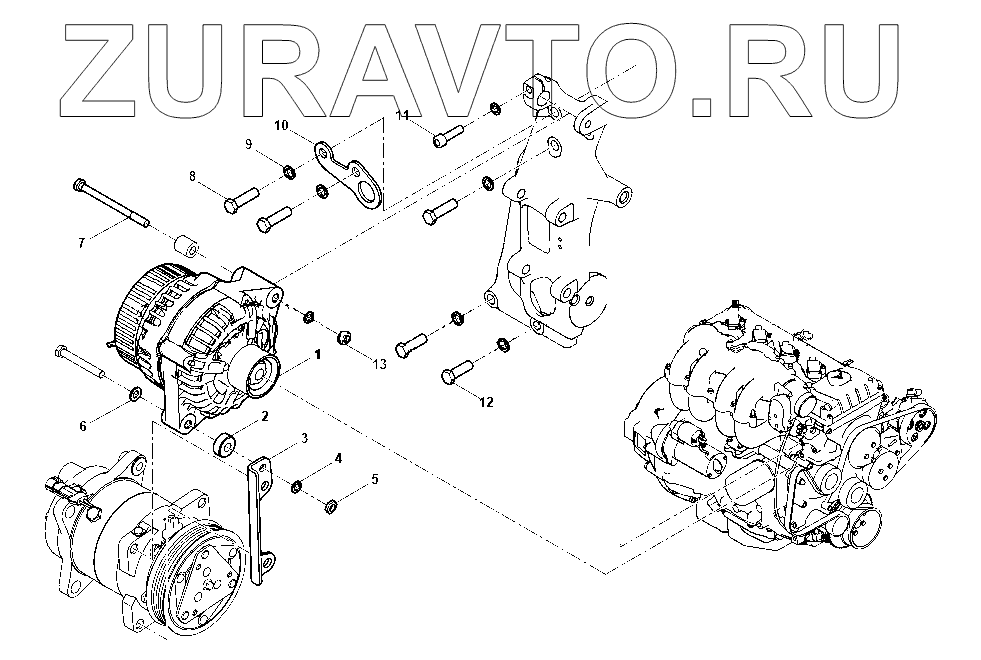 ZURAVTO.RU

10
11
9
8
7
1
13
12
6
2
3
4
5