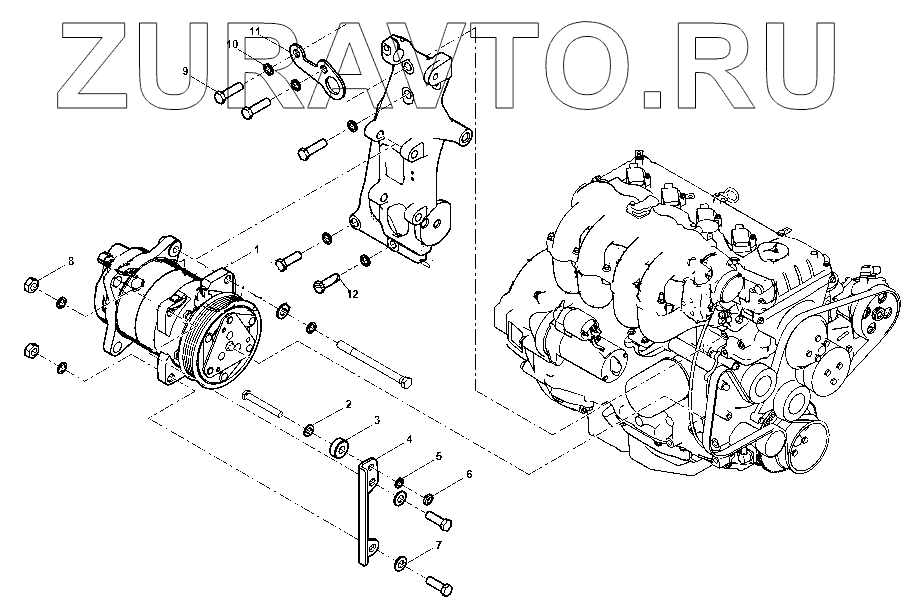 ZURAVTO.RU

11
10
9
1
8
12
2
3
4
5
6
7