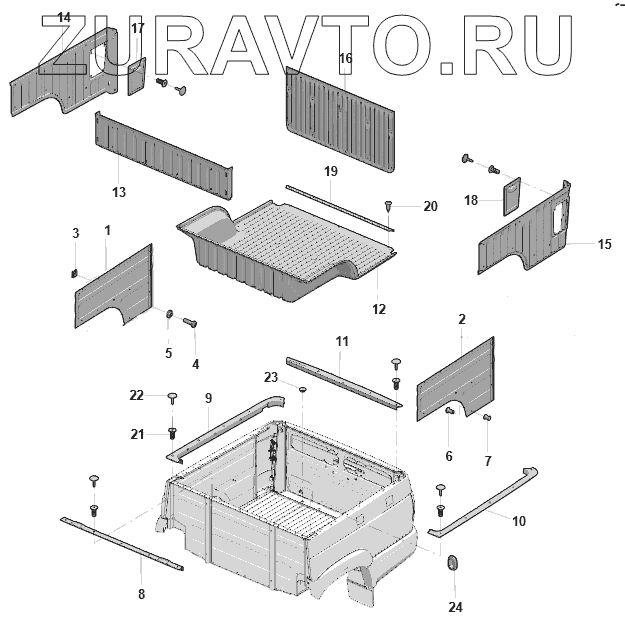 ZURAVTO.RU

14
17
16
13
19
20
18
15
3
1
12
5
4
2
11
23
22
9
21
6
7
10
8
24