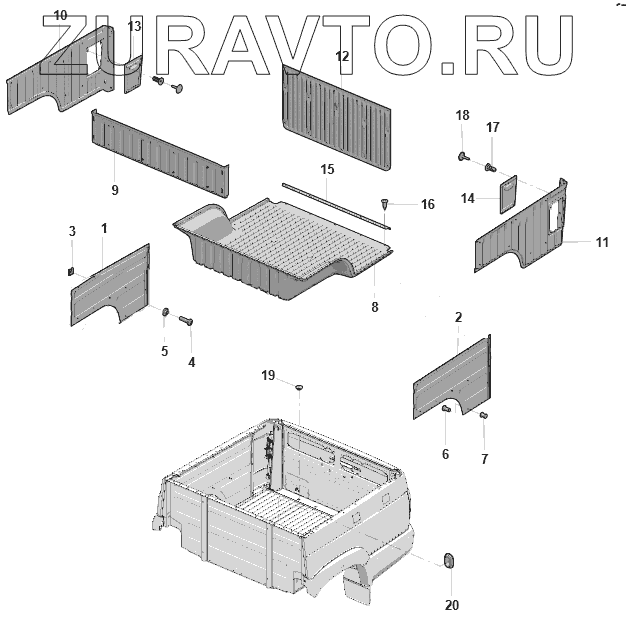 ZURAVTO.RU

10
13
12
18
17
9
15
16
14
11
3
1
8
5
4
2
19
6
7
20