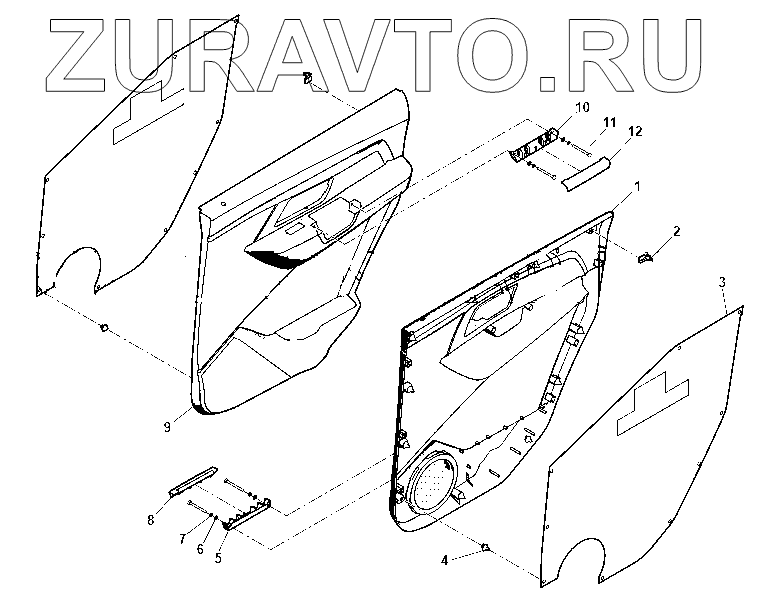 ZURAVTO.RU

10
11
12
1
2
3
9
8
7
6
5
4