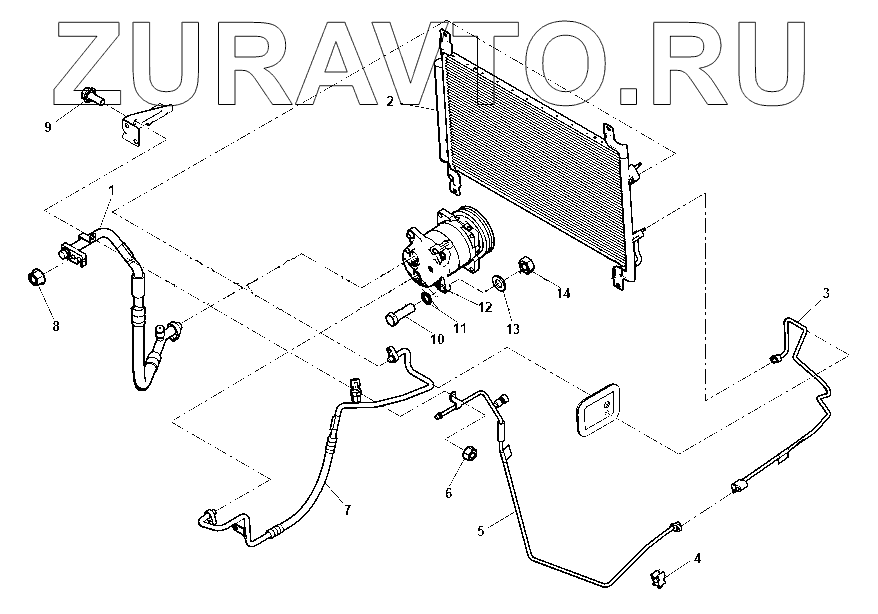 ZURAVTO.RU

9
2
1
8
12
14
11
13
10
3
6
7
5
4